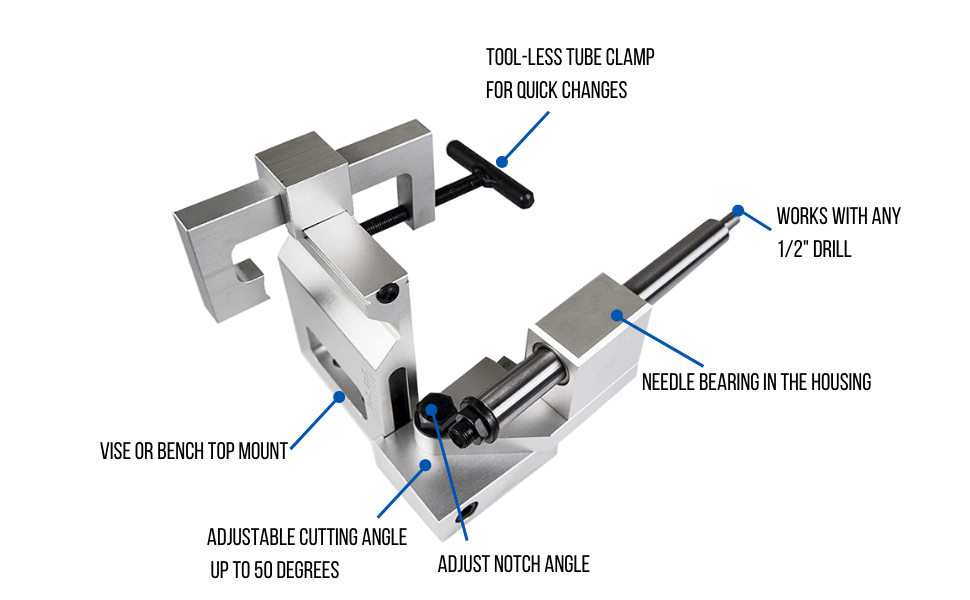 TOOL-LESS TUBE CLAMP
FOR QUICK CHANGES

WORKS WITH ANY
1/2" DRILL

NEEDLE BEARING IN THE HOUSING

VISE OR BENCH TOP MOUNT

ADJUSTABLE CUTTING ANGLE
UP TO 50 DEGREES

ADJUST NOTCH ANGLE