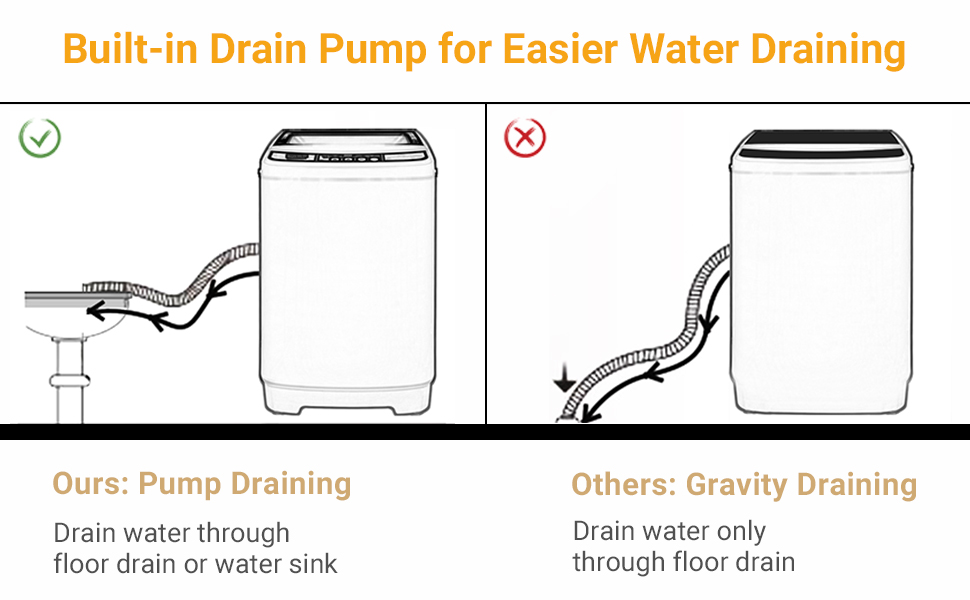 Built-in Drain Pump for Easier Water Draining

Ours: Pump Draining

Drain water through floor drain or water sink

Others: Gravity Draining

Drain water only through floor drain