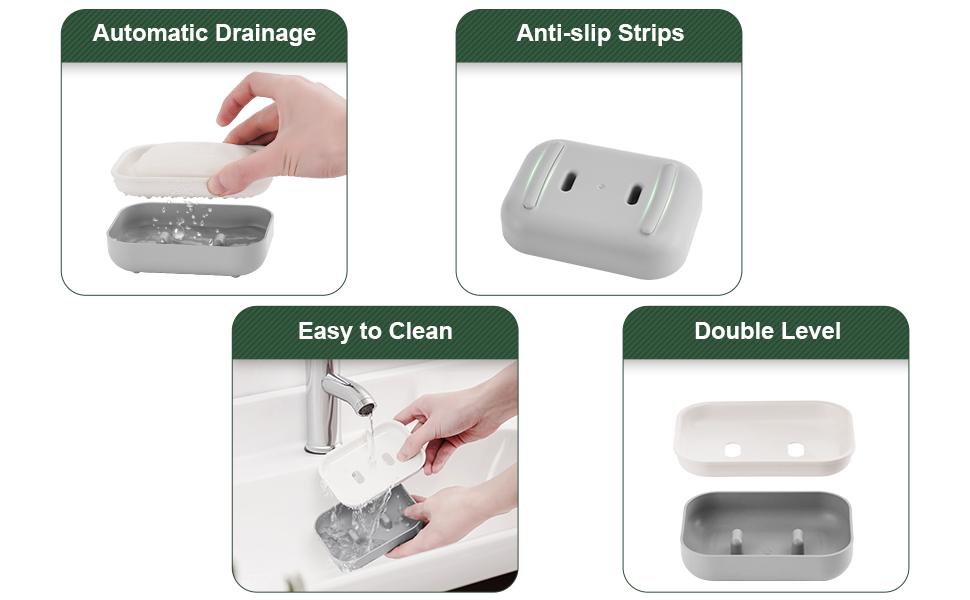 Automatic Drainage

Anti-slip Strips

Easy to Clean

Double Level