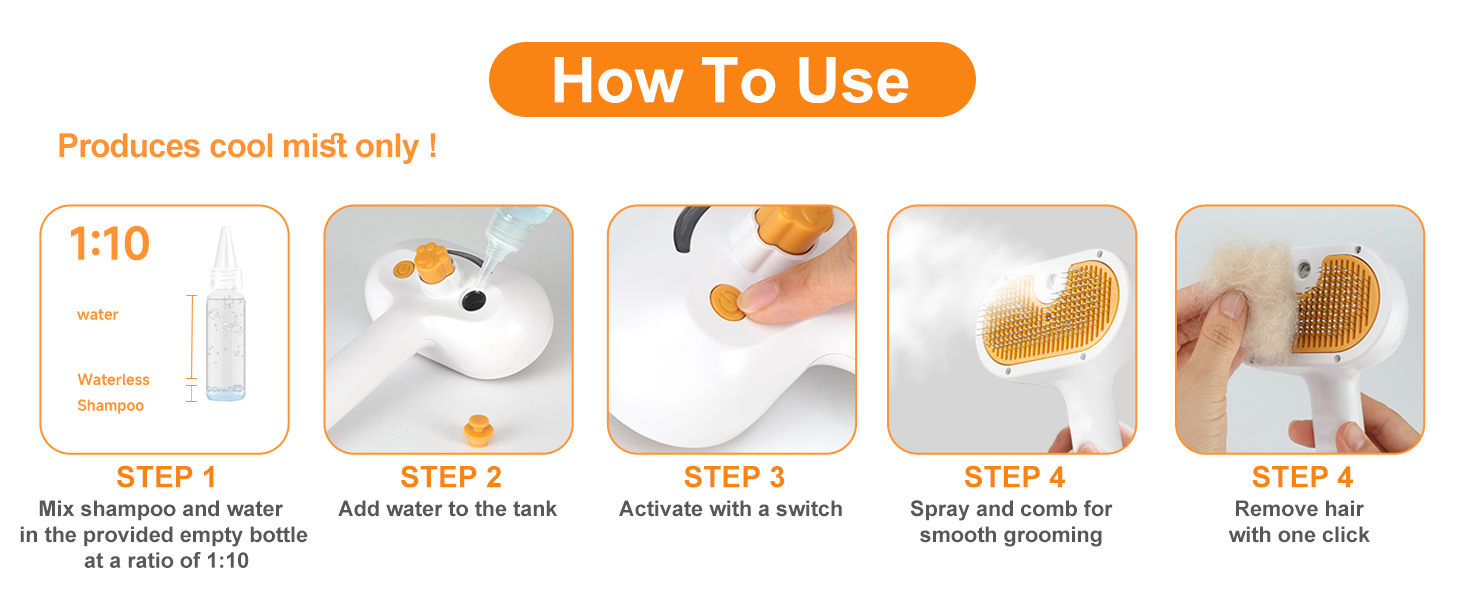 How To Use

Produces cool mist only !

1:10

water

Waterless Shampoo

STEP 1
Mix shampoo and water in the provided empty bottle at a ratio of 1:10

STEP 2
Add water to the tank

STEP 3
Activate with a switch

STEP 4
Spray and comb for smooth grooming

STEP 4
Remove hair with one click