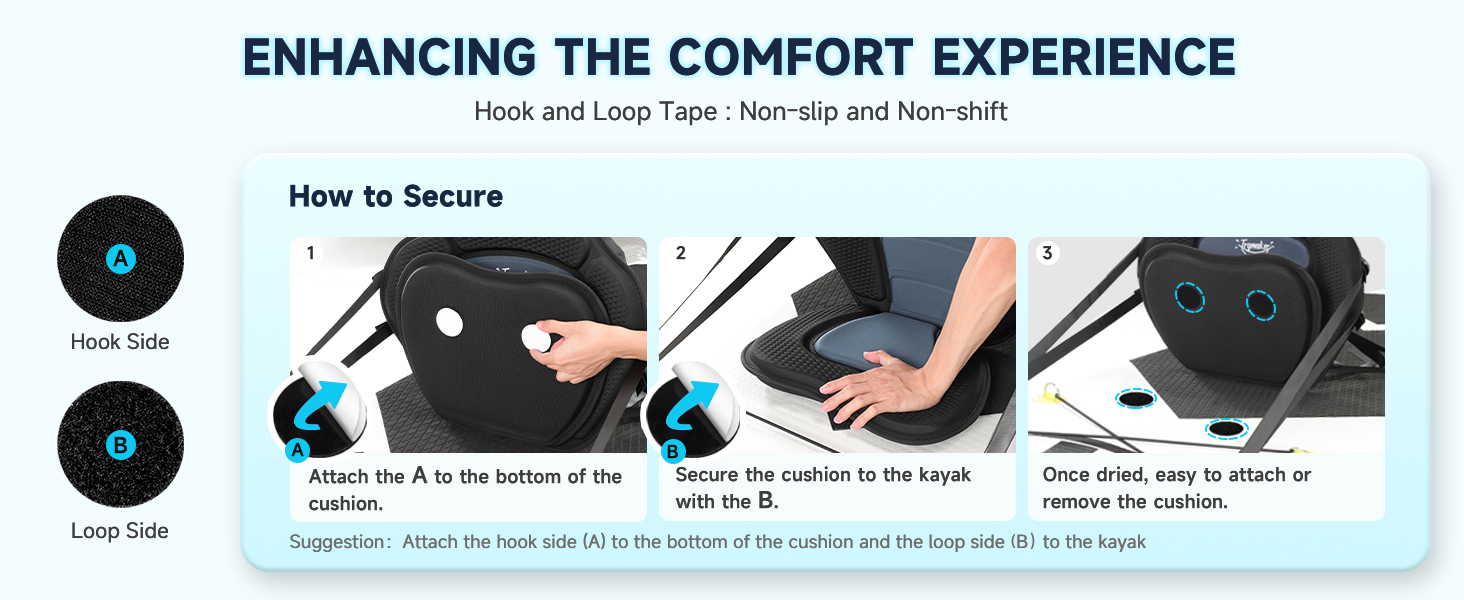 ENHANCING THE COMFORT EXPERIENCE

Hook and Loop Tape : Non-slip and Non-shift

A
Hook Side

B
Loop Side

How to Secure

1
A
Attach the A to the bottom of the cushion.

2
B
Secure the cushion to the kayak with the B.

3
Once dried, easy to attach or remove the cushion.

Suggestion: Attach the hook side (A) to the bottom of the cushion and the loop side (B) to the kayak