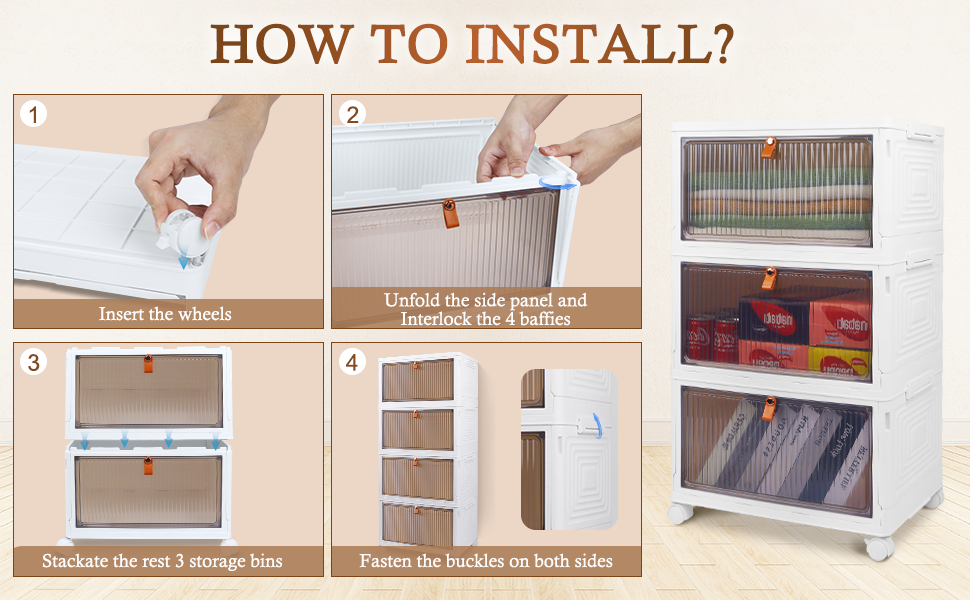 HOW TO INSTALL?

1

Insert the wheels

2

Unfold the side panel and Interlock the 4 baffies

3

Stackate the rest 3 storage bins

4

Fasten the buckles on both sides