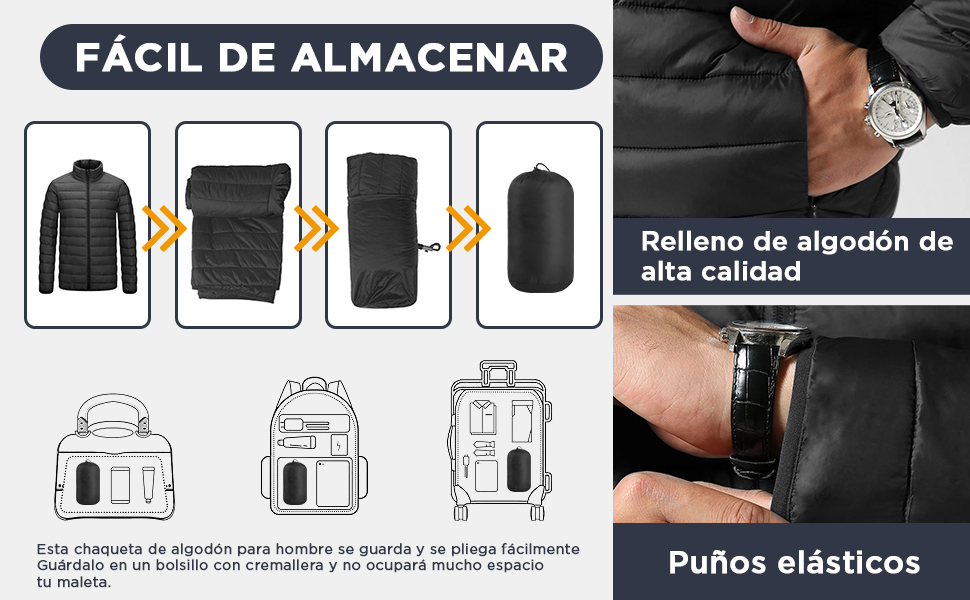 FÁCIL DE ALMACENAR

Esta chaqueta de algodón para hombre se guarda y se pliega fácilmente Guárdalo en un bolsillo con cremallera y no ocupará mucho espacio tu maleta.

Relleno de algodón de alta calidad

Puños elásticos