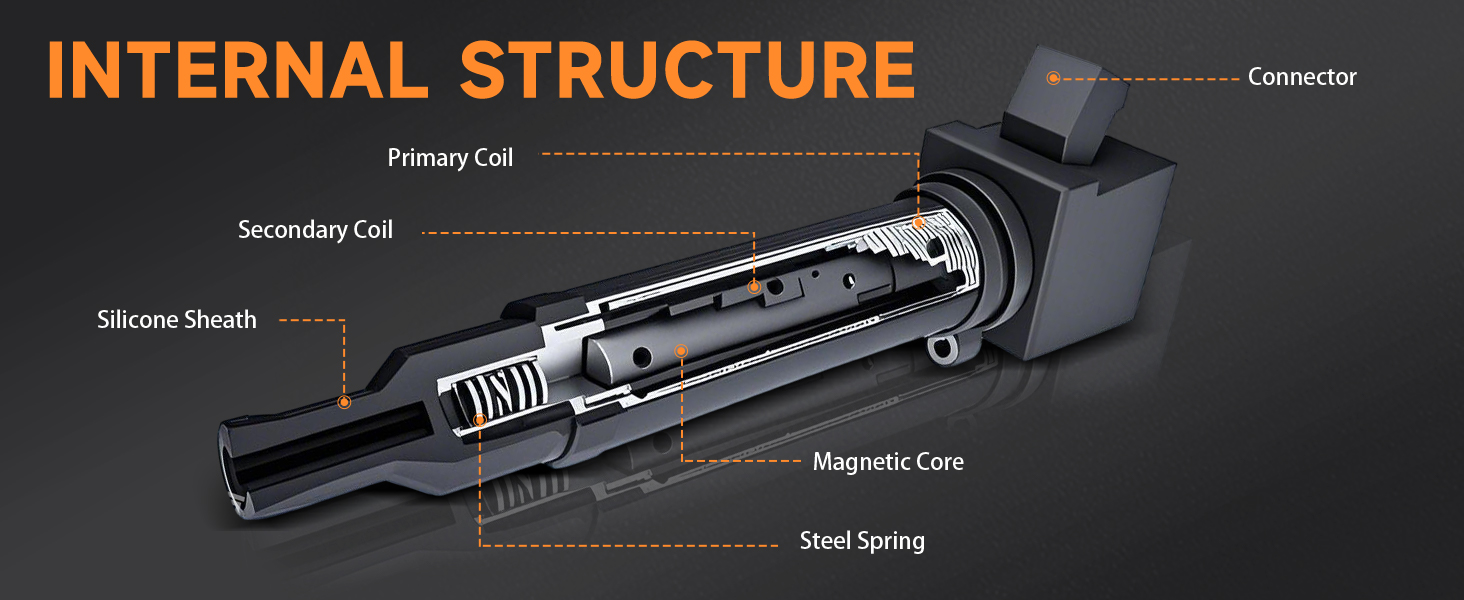 INTERNAL STRUCTURE

Connector

Primary Coil

Secondary Coil

Silicone Sheath

Magnetic Core

Steel Spring