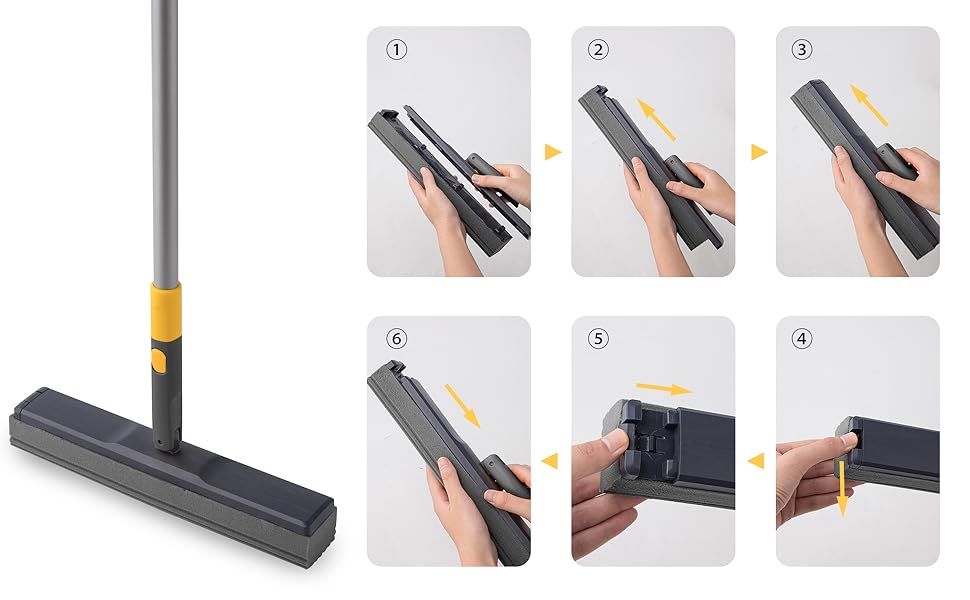 ①
②
③
⑥
⑤
④