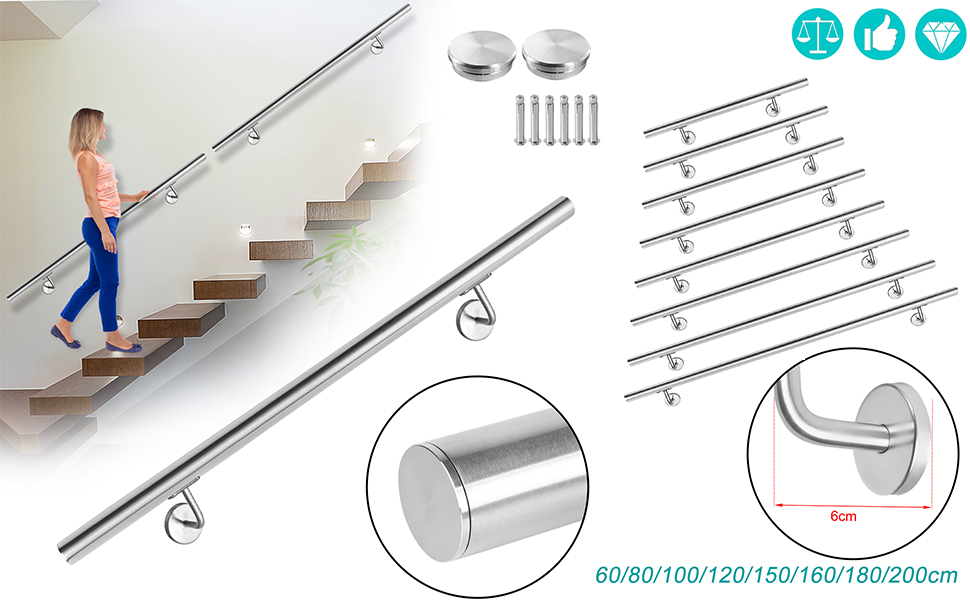 6cm

60/80/100/120/150/160/180/200cm