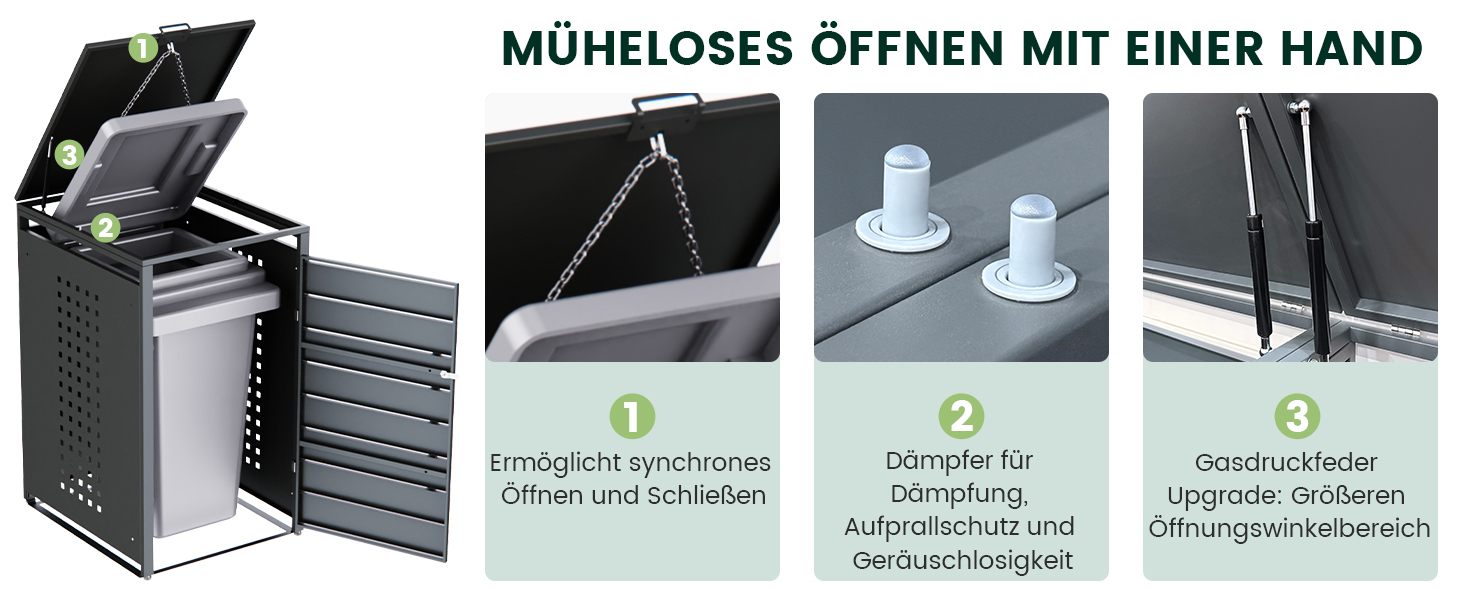 1

3

2

MÜHELOSES ÖFFNEN MIT EINER HAND

1
Ermöglicht synchrones Öffnen und Schließen

2
Dämpfer für Dämpfung, Aufprallschutz und Geräuschlosigkeit

3
Gasdruckfeder Upgrade: Größeren Öffnungswinkelbereich