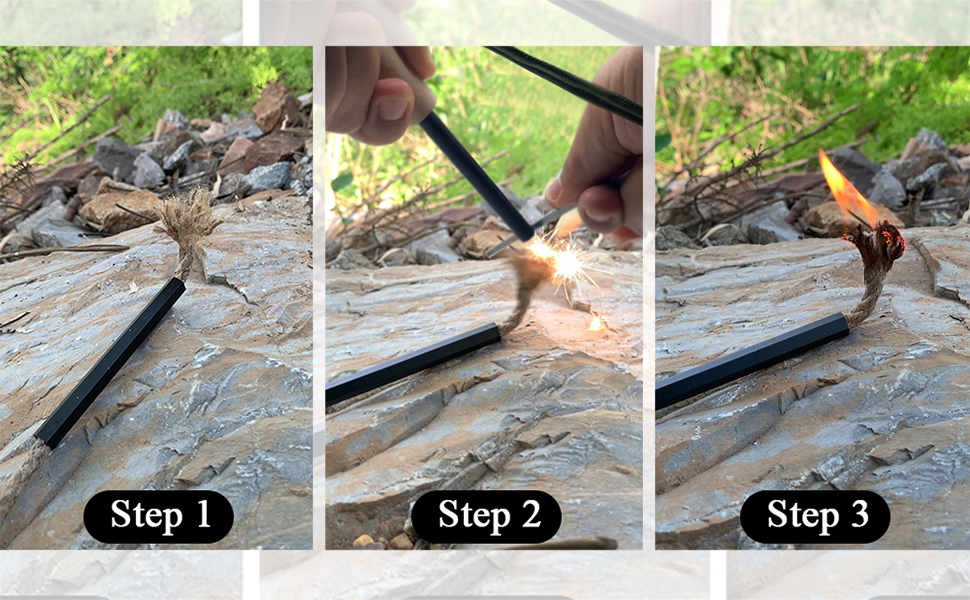 Step 1

Step 2

Step 3