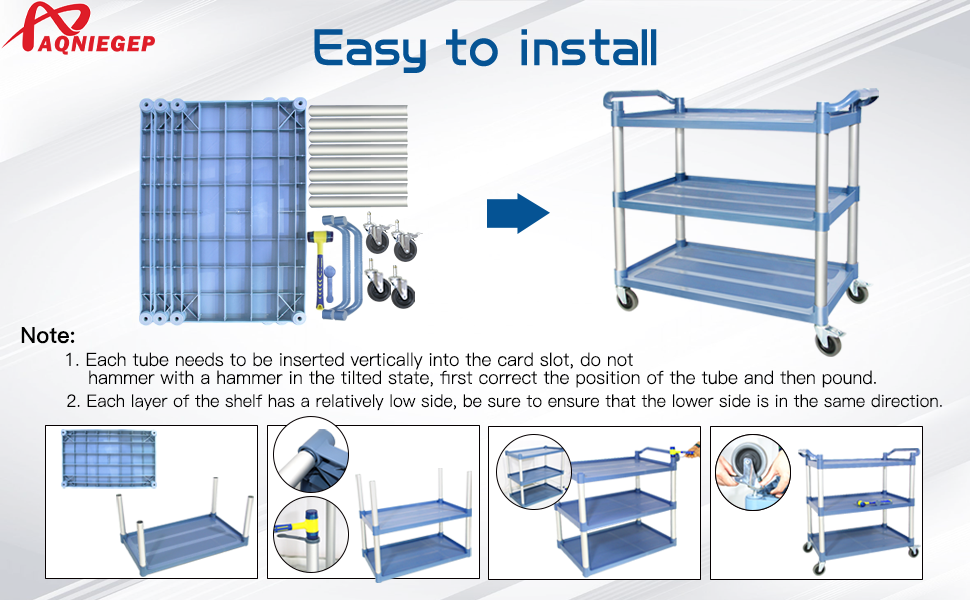 AQNIEGEP

Easy to install

Note:

1. Each tube needs to be inserted vertically into the card slot, do not hammer with a hammer in the tilted state, first correct the position of the tube and then pound.

2. Each layer of the shelf has a relatively low side, be sure to ensure that the lower side is in the same direction.