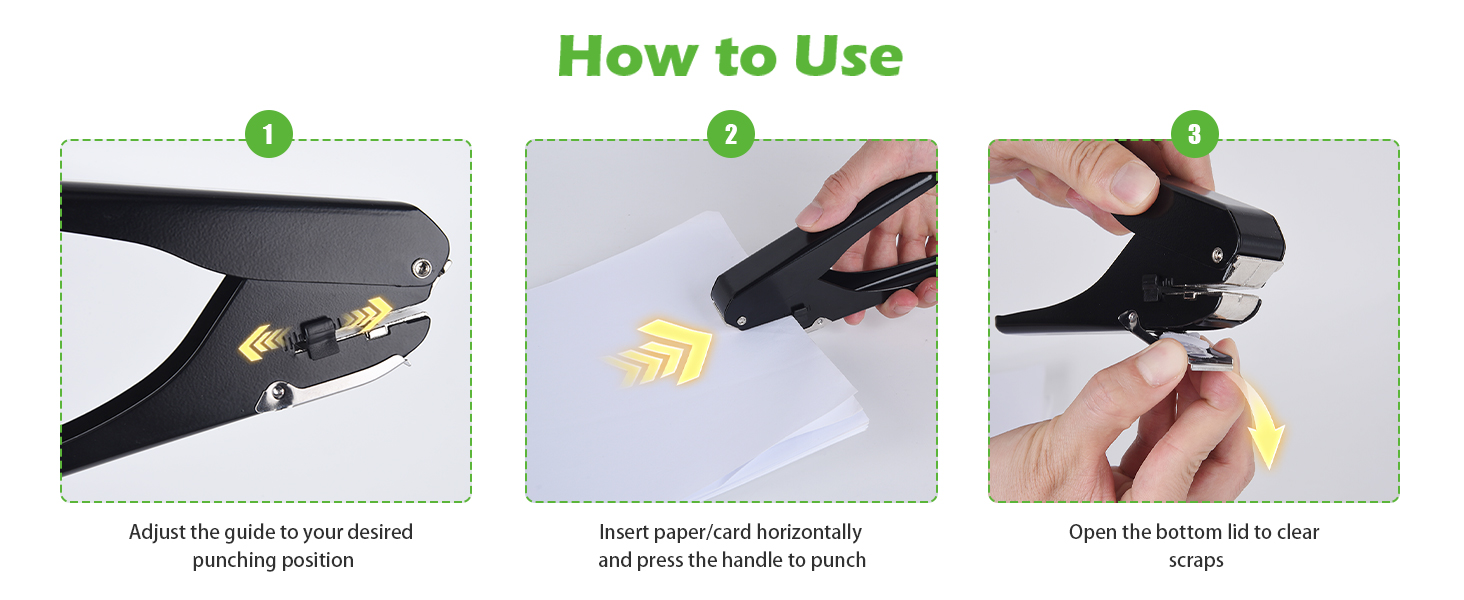 How to Use

1

Adjust the guide to your desired punching position

2

Insert paper/card horizontally and press the handle to punch

3

Open the bottom lid to clear scraps