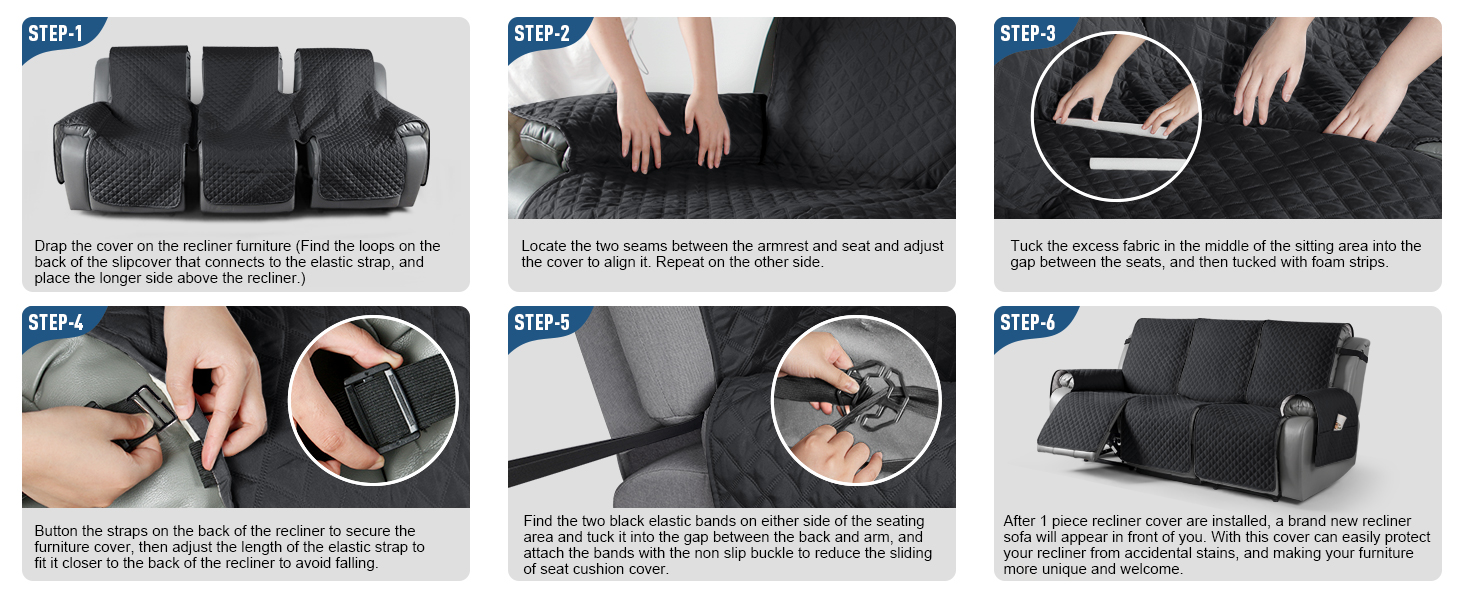 STEP-1

Drap the cover on the recliner furniture (Find the loops on the back of the slipcover that connects to the elastic strap, and place the longer side above the recliner.)

STEP-2

Locate the two seams between the armrest and seat and adjust the cover to align it. Repeat on the other side.

STEP-3

Tuck the excess fabric in the middle of the sitting area into the gap between the seats, and then tucked with foam strips.

STEP-4

Button the straps on the back of the recliner to secure the furniture cover, then adjust the length of the elastic strap to fit it closer to the back of the recliner to avoid falling.

STEP-5

Find the two black elastic bands on either side of the seating area and tuck it into the gap between the back and arm, and attach the bands with the non slip buckle to reduce the sliding of seat cushion cover.

STEP-6

After 1 piece recliner cover are installed, a brand new recliner sofa will appear in front of you. With this cover can easily protect your recliner from accidental stains, and making your furniture more unique and welcome.