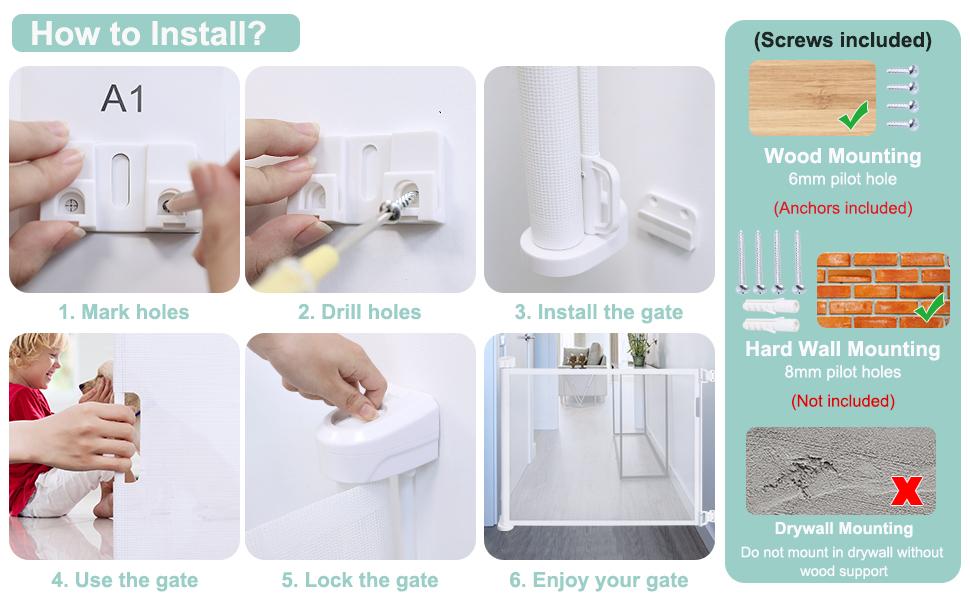 How to Install?

A1

1. Mark holes

2. Drill holes

3. Install the gate

4. Use the gate

5. Lock the gate

6. Enjoy your gate

(Screws included)

Wood Mounting
6mm pilot hole

(Anchors included)

Hard Wall Mounting
8mm pilot holes

(Not included)

Drywall Mounting
Do not mount in drywall without wood support