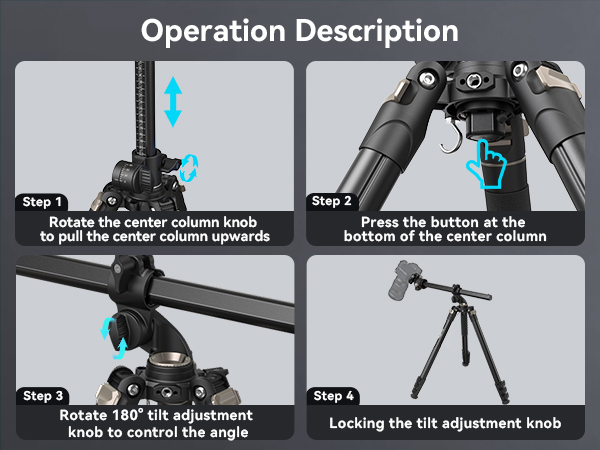 Operation Description

Step 1
Rotate the center column knob to pull the center column upwards

Step 2
Press the button at the bottom of the center column

Step 3
Rotate 180° tilt adjustment knob to control the angle

Step 4
Locking the tilt adjustment knob