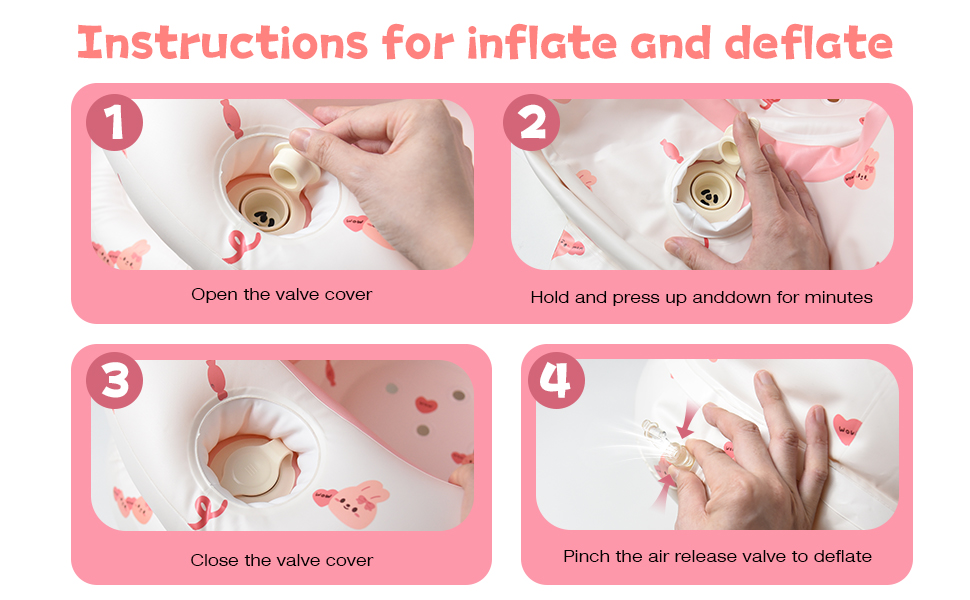 Instructions for inflate and deflate

1

Open the valve cover

2

Hold and press up anddown for minutes

3

Close the valve cover

4

Pinch the air release valve to deflate