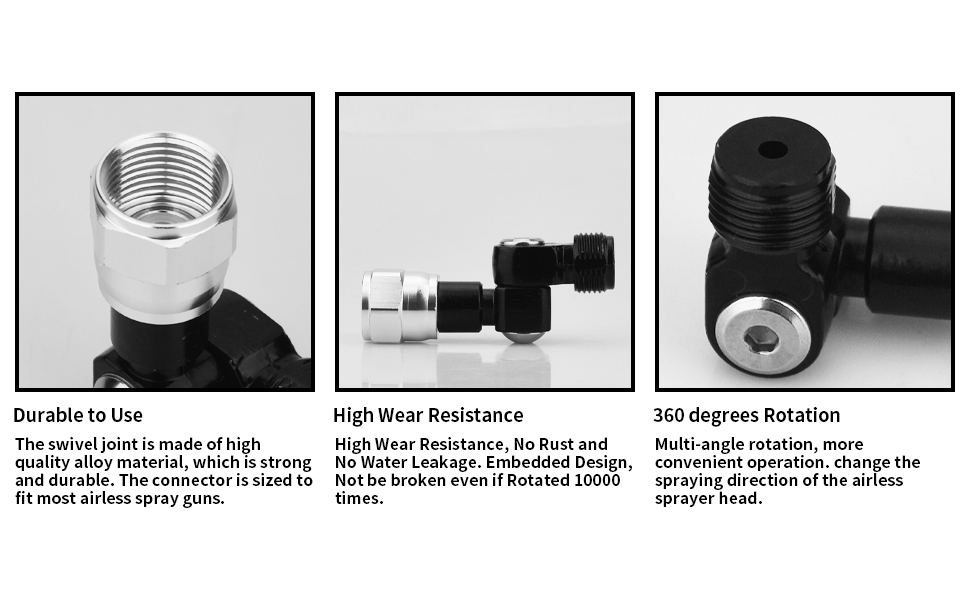 Durable to Use

The swivel joint is made of high quality alloy material, which is strong and durable. The connector is sized to fit most airless spray guns.

High Wear Resistance

High Wear Resistance, No Rust and No Water Leakage. Embedded Design, Not be broken even if Rotated 10000 times.

360 degrees Rotation

Multi-angle rotation, more convenient operation. change the spraying direction of the airless sprayer head.