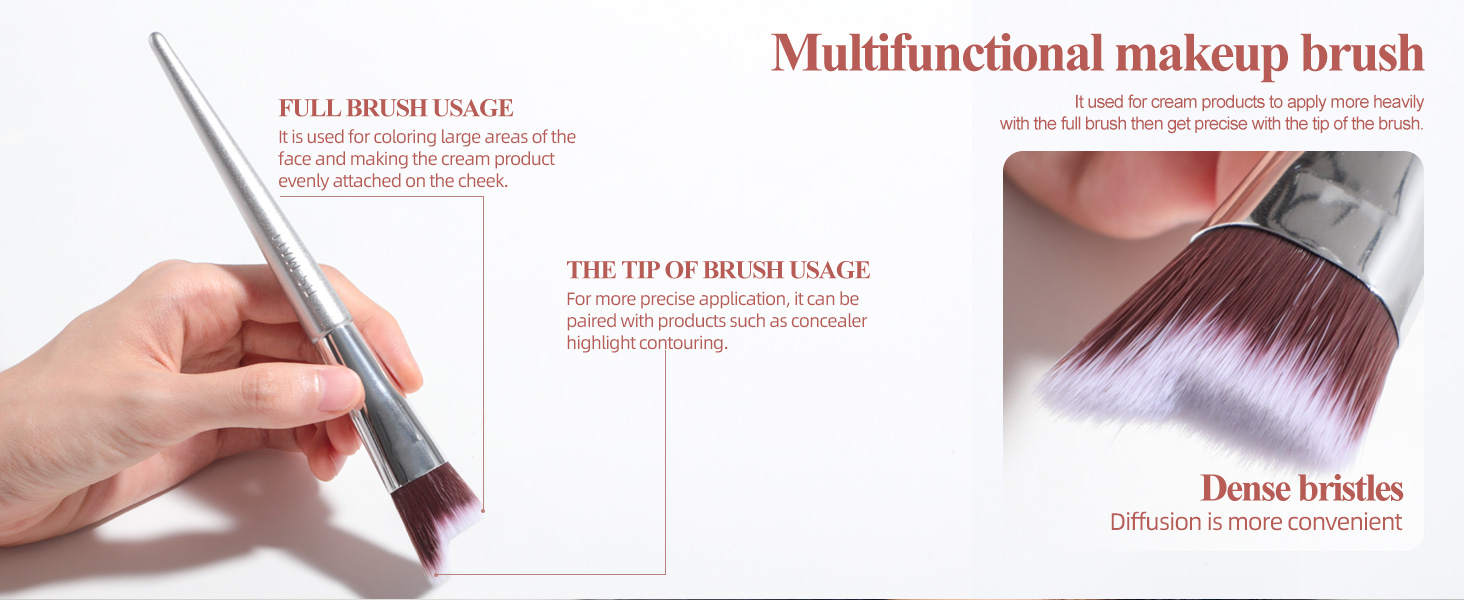 Multifunctional makeup brush

It used for cream products to apply more heavily with the full brush then get precise with the tip of the brush.

FULL BRUSH USAGE

It is used for coloring large areas of the face and making the cream product evenly attached on the cheek.

THE TIP OF BRUSH USAGE

For more precise application, it can be paired with products such as concealer highlight contouring.

Dense bristles

Diffusion is more convenient