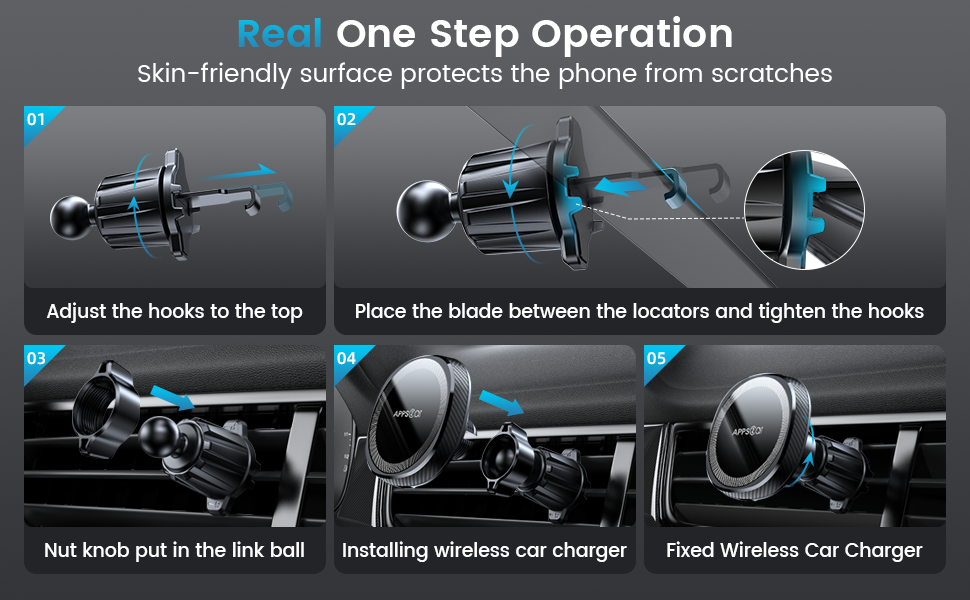 Real One Step Operation
Skin-friendly surface protects the phone from scratches

01
Adjust the hooks to the top

02
Place the blade between the locators and tighten the hooks

03
Nut knob put in the link ball

04
APPS2CAR
Installing wireless car charger

05
APPS2CAR
Fixed Wireless Car Charger