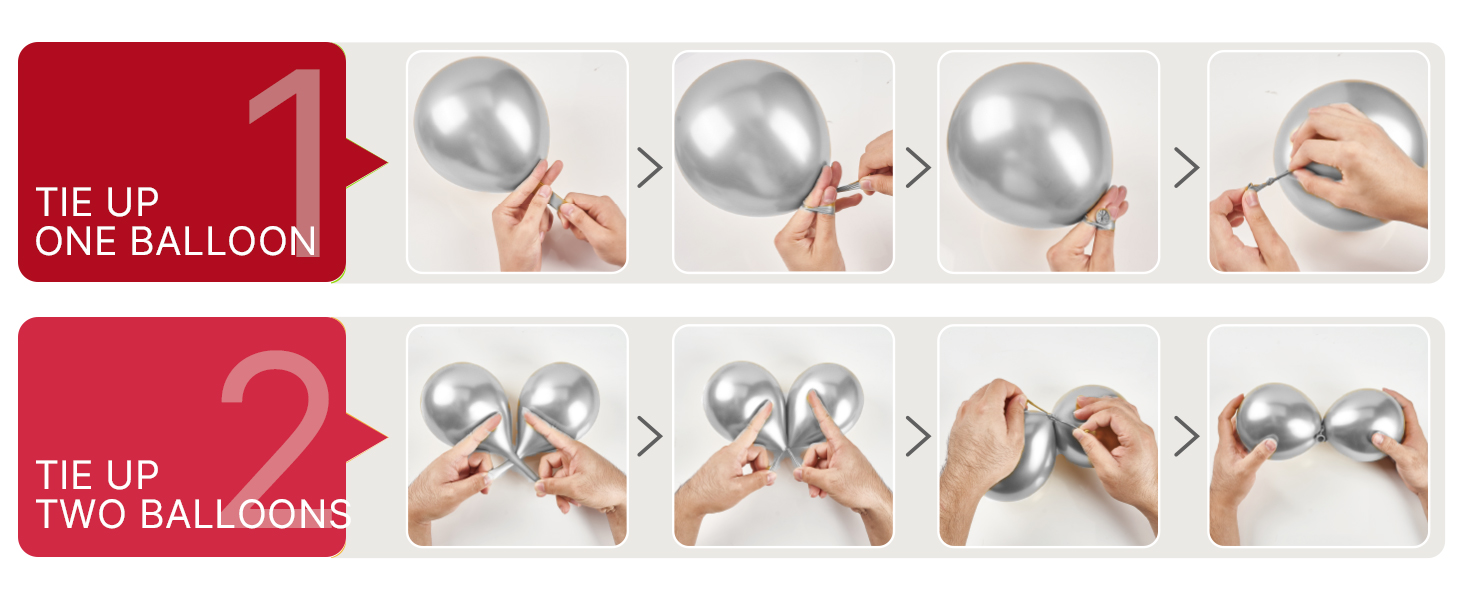 1
TIE UP
ONE BALLOON

2
TIE UP
TWO BALLOONS