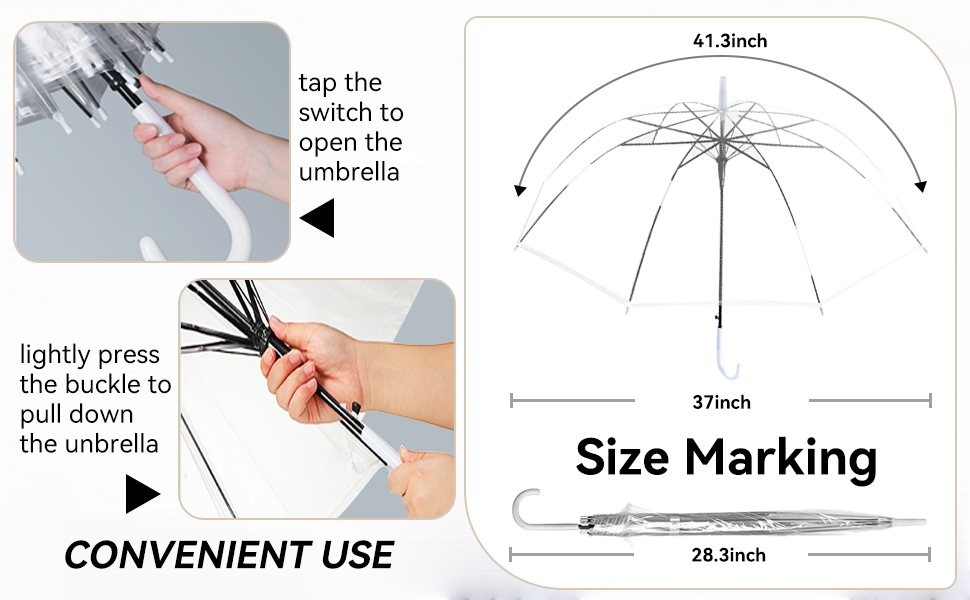 tap the switch to open the umbrella

lightly press the buckle to pull down the unbrella

CONVENIENT USE

41.3inch

37inch

Size Marking

28.3inch