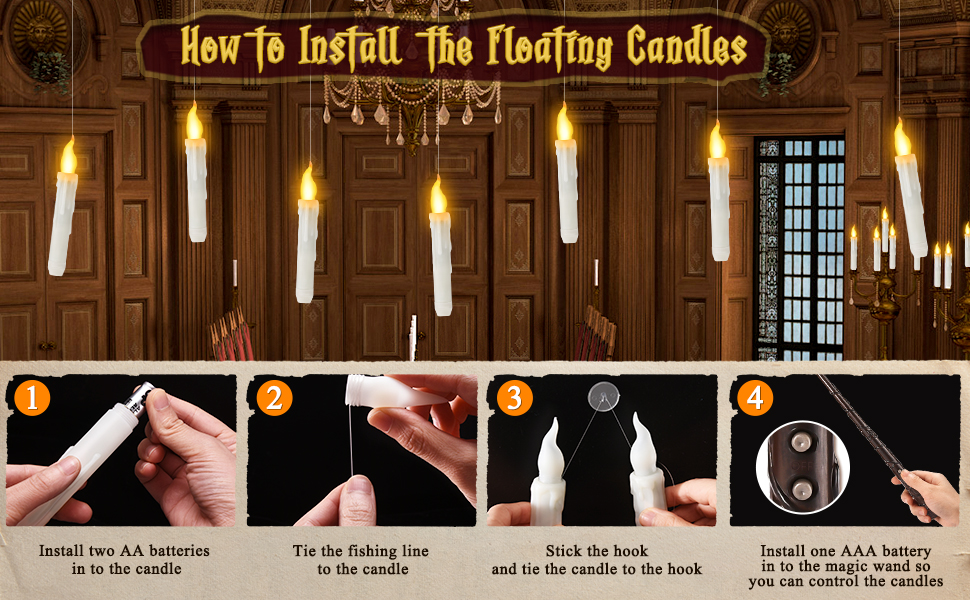 How To Install The Floating Candles

1

Install two AA batteries in to the candle

2

Tie the fishing line to the candle

3

Stick the hook and tie the candle to the hook

4

Install one AAA battery in to the magic wand so you can control the candles