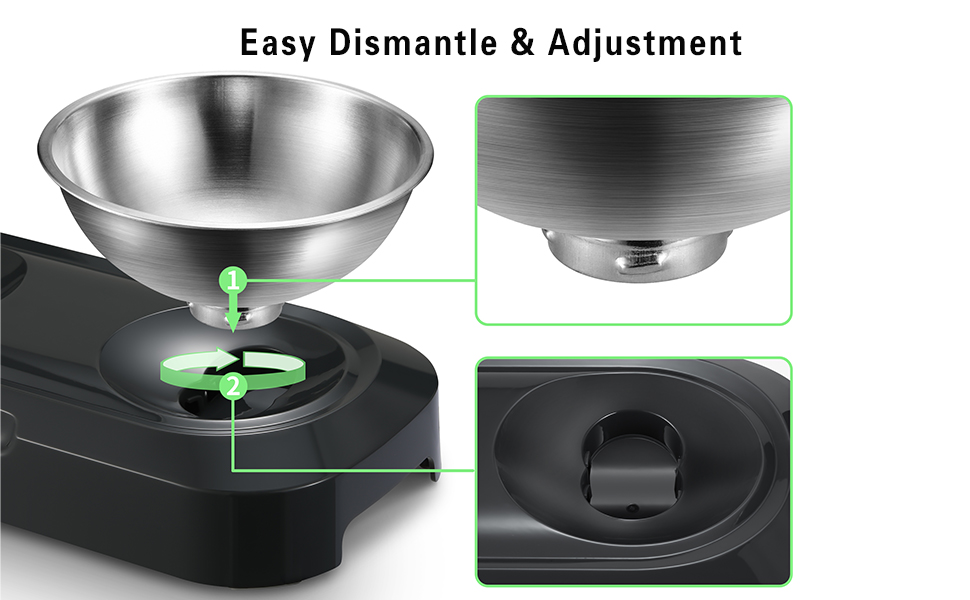 Easy Dismantle & Adjustment

1

2