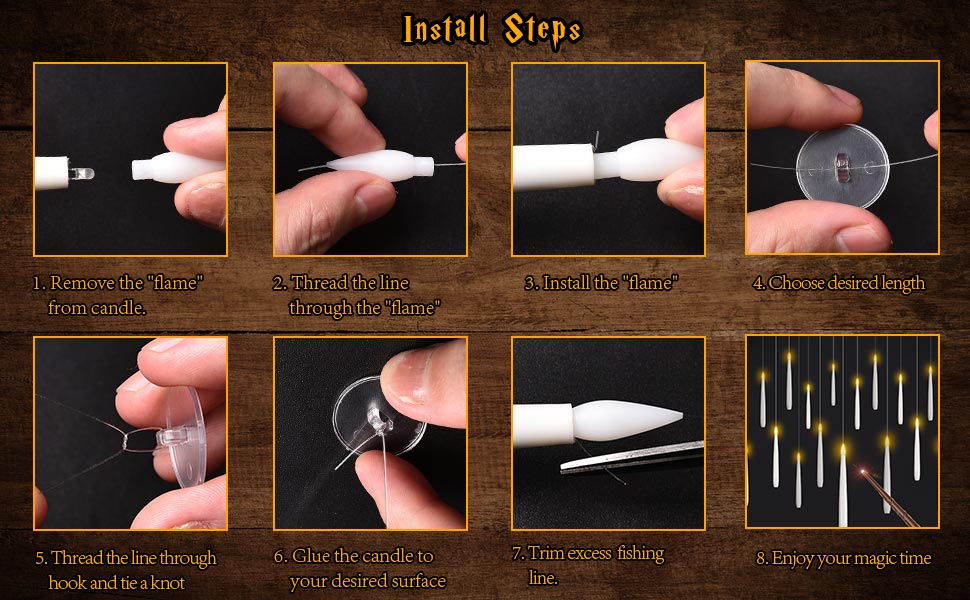 Install Steps

1. Remove the "flame" from candle.

2. Thread the line through the "flame"

3. Install the "flame"

4. Choose desired length

5. Thread the line through hook and tie a knot

6. Glue the candle to your desired surface

7. Trim excess fishing line.

8. Enjoy your magic time