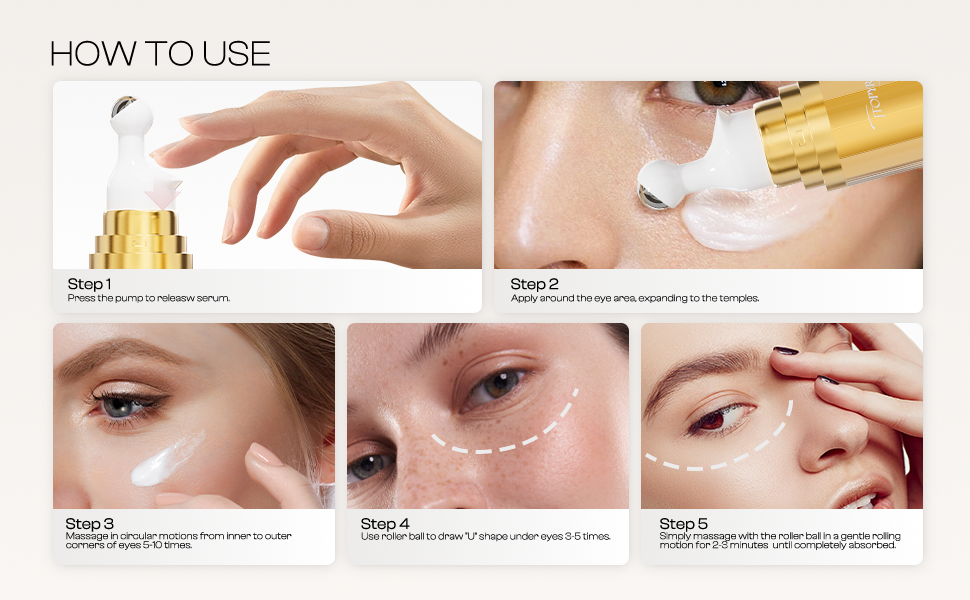 HOW TO USE

Step 1
Press the pump to releasw serum.

Step 2
Apply around the eye area, expanding to the temples.

Step 3
Massage in circular motions from inner to outer corners of eyes 5-10 times.

Step 4
Use roller ball to draw "U" shape under eyes 3-5 times.

Step 5
Simply massage with the roller ball in a gentle rolling motion for 2-3 minutes until completely absorbed.