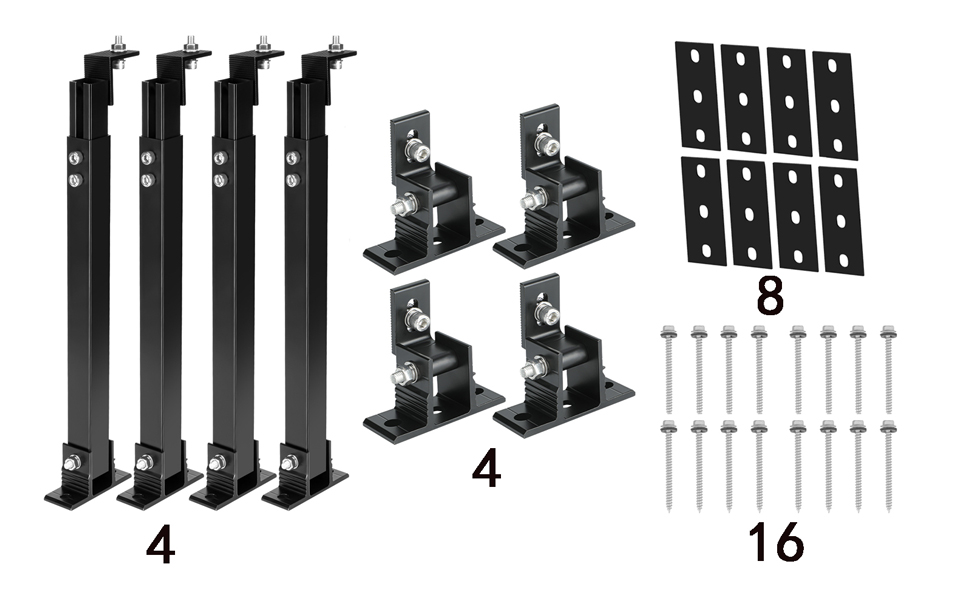 4

4

8

16