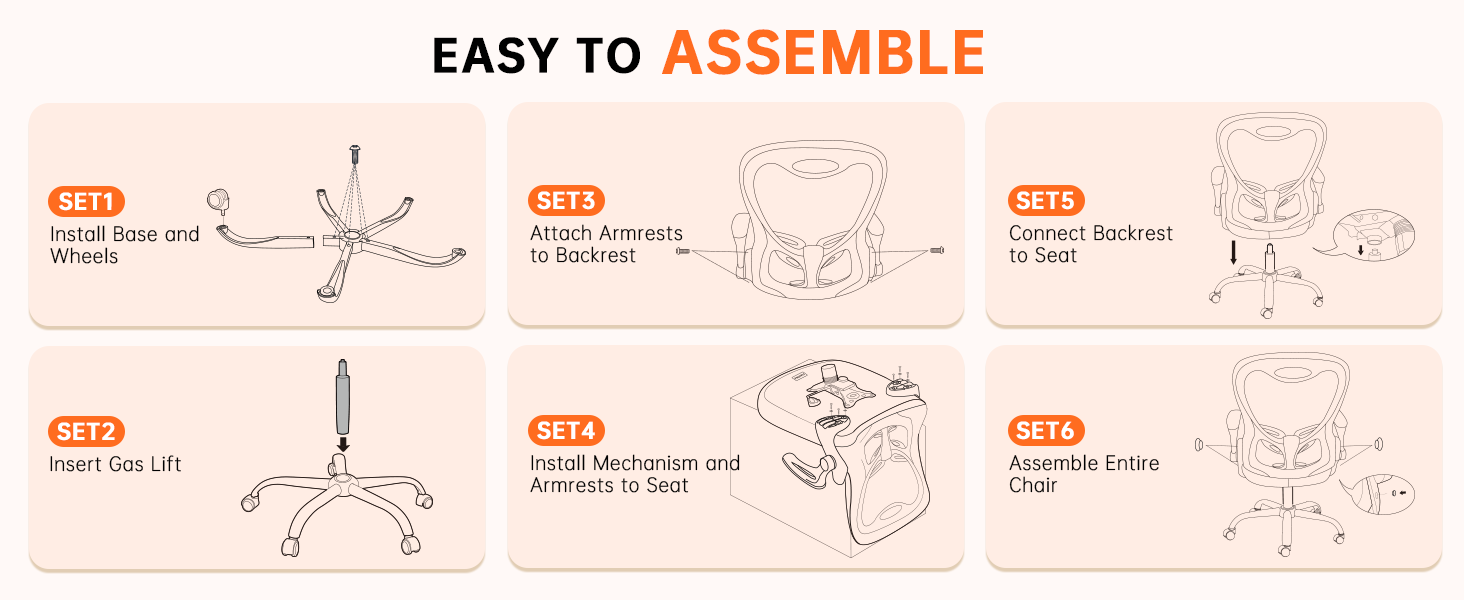 EASY TO ASSEMBLE

SET1
Install Base and Wheels

SET2
Insert Gas Lift

SET3
Attach Armrests to Backrest

SET4
Install Mechanism and Armrests to Seat

SET5
Connect Backrest to Seat

SET6
Assemble Entire Chair