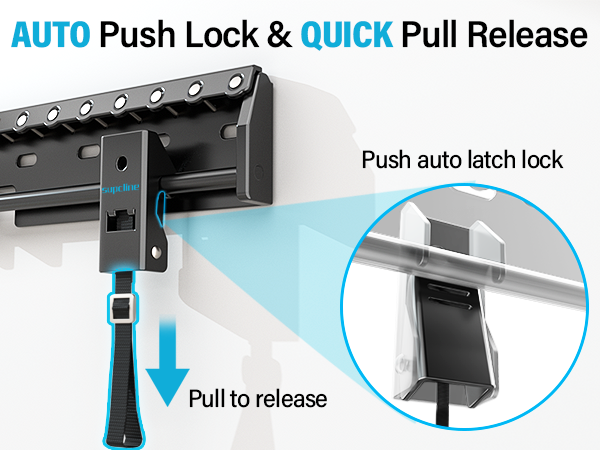 AUTO Push Lock & QUICK Pull Release

supcline

Push auto latch lock

Pull to release