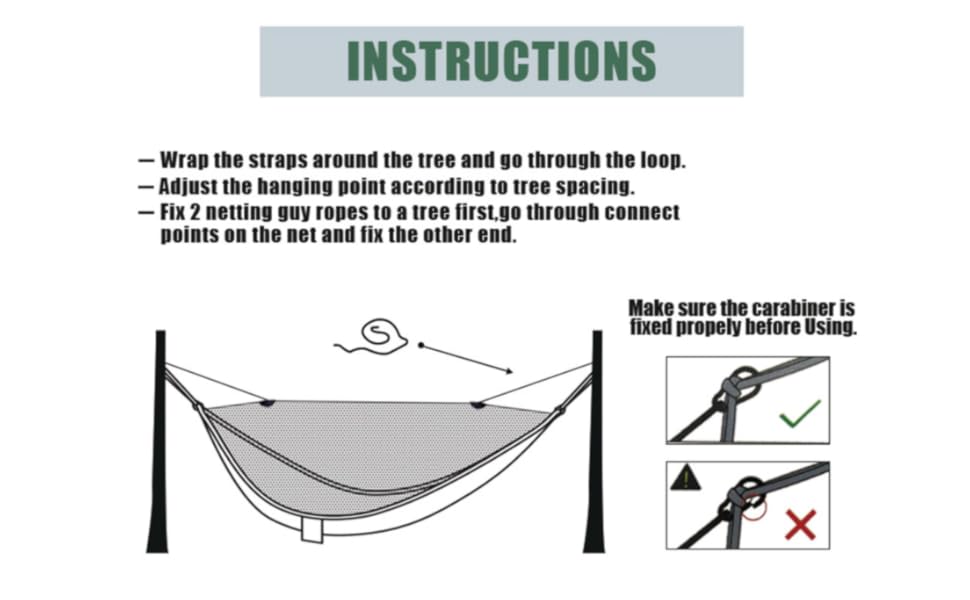 INSTRUCTIONS

— Wrap the straps around the tree and go through the loop.
— Adjust the hanging point according to tree spacing.
— Fix 2 netting guy ropes to a tree first,go through connect points on the net and fix the other end.

Make sure the carabiner is fixed propely before Using.