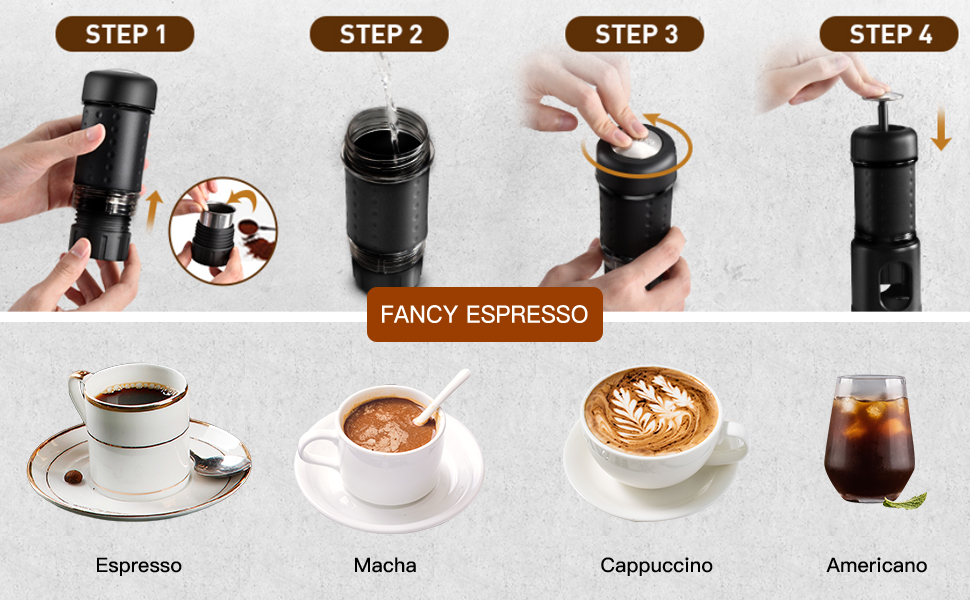 STEP 1
STEP 2
STEP 3
STEP 4
FANCY ESPRESSO
Espresso
Macha
Cappuccino
Americano