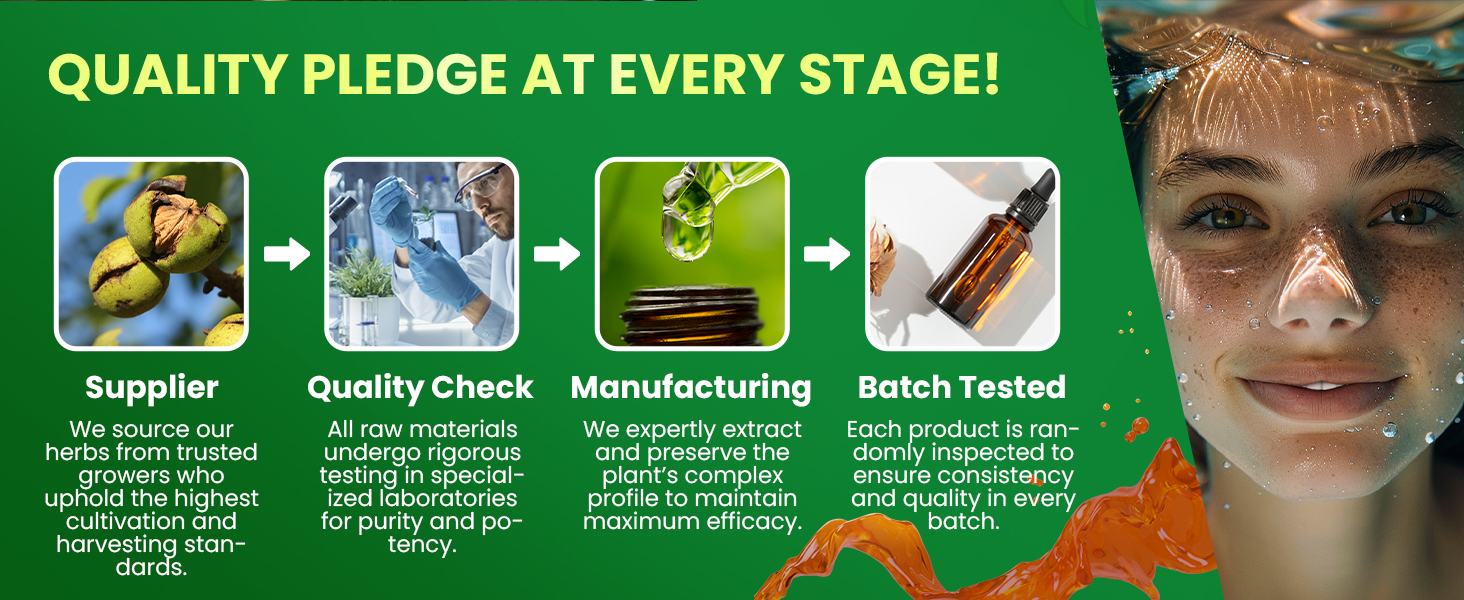 QUALITY PLEDGE AT EVERY STAGE!

Supplier
We source our herbs from trusted growers who uphold the highest cultivation and harvesting standards.

Quality Check
All raw materials undergo rigorous testing in specialized laboratories for purity and potency.

Manufacturing
We expertly extract and preserve the plant's complex profile to maintain maximum efficacy.

Batch Tested
Each product is randomly inspected to ensure consistency and quality in every batch.