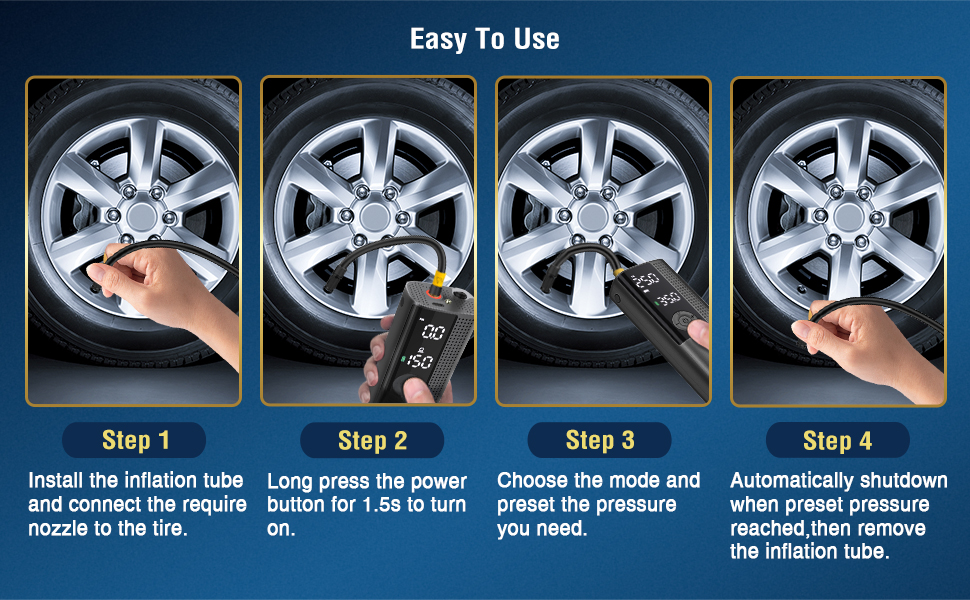 Easy To Use

0.0

150

25.0

35.0

Step 1

Install the inflation tube and connect the require nozzle to the tire.

Step 2

Long press the power button for 1.5s to turn on.

Step 3

Choose the mode and preset the pressure you need.

Step 4

Automatically shutdown when preset pressure reached,then remove the inflation tube.