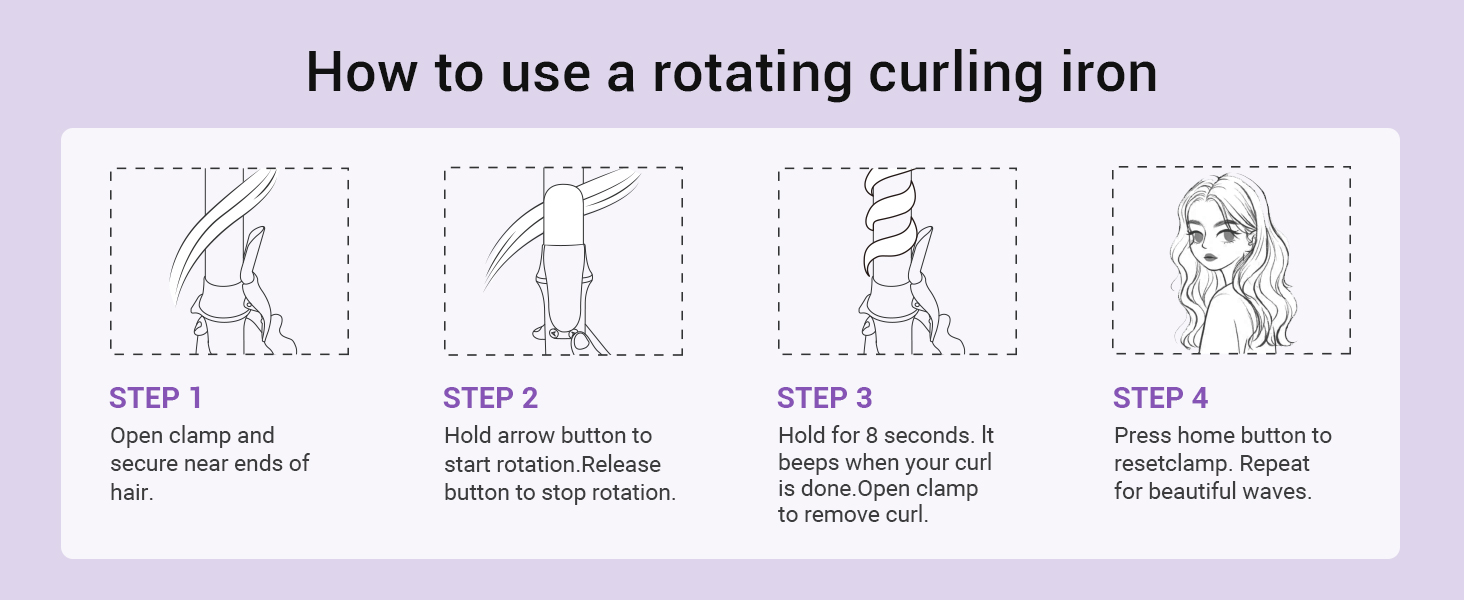 How to use a rotating curling iron

STEP 1
Open clamp and secure near ends of hair.

STEP 2
Hold arrow button to start rotation.Release button to stop rotation.

STEP 3
Hold for 8 seconds. It beeps when your curl is done.Open clamp to remove curl.

STEP 4
Press home button to resetclamp. Repeat for beautiful waves.