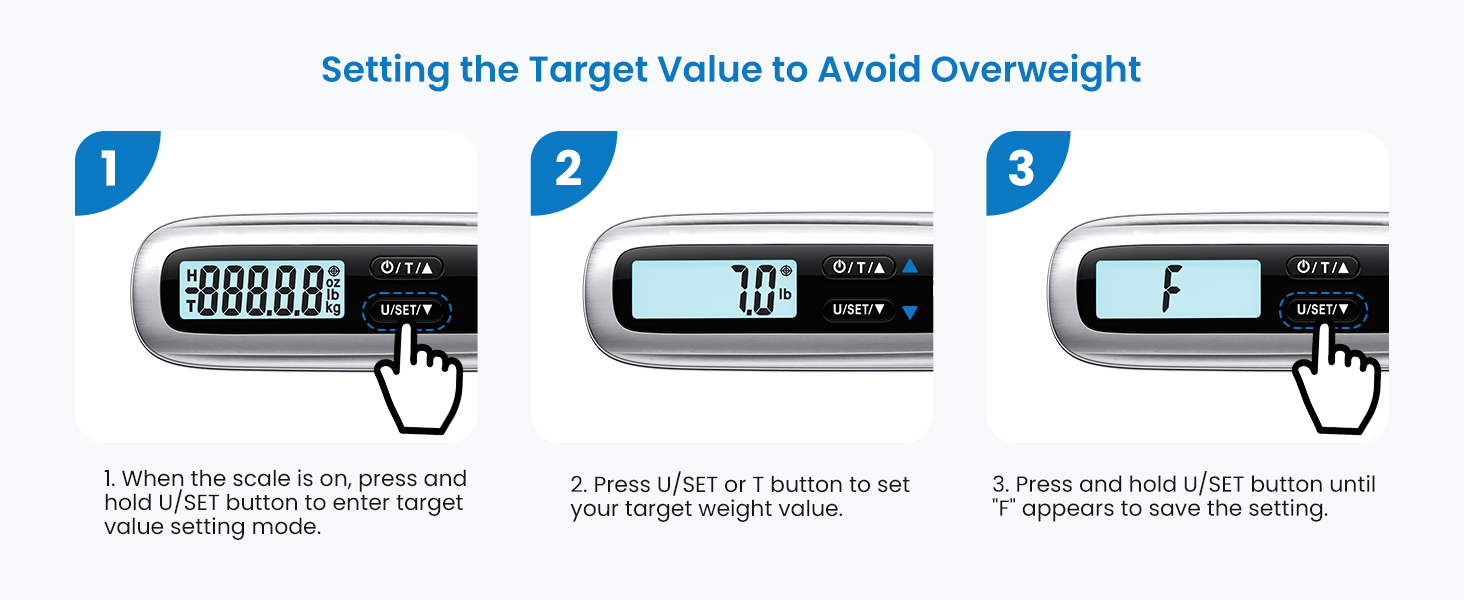 Setting the Target Value to Avoid Overweight

1

H
T
-888.8.8
oz
lb
kg

⏻/T/▲
U/SET/▼

1. When the scale is on, press and hold U/SET button to enter target value setting mode.

2

7.0 lb

⏻/T/▲
U/SET/▼

2. Press U/SET or T button to set your target weight value.

3

F

⏻/T/▲
U/SET/▼

3. Press and hold U/SET button until "F" appears to save the setting.