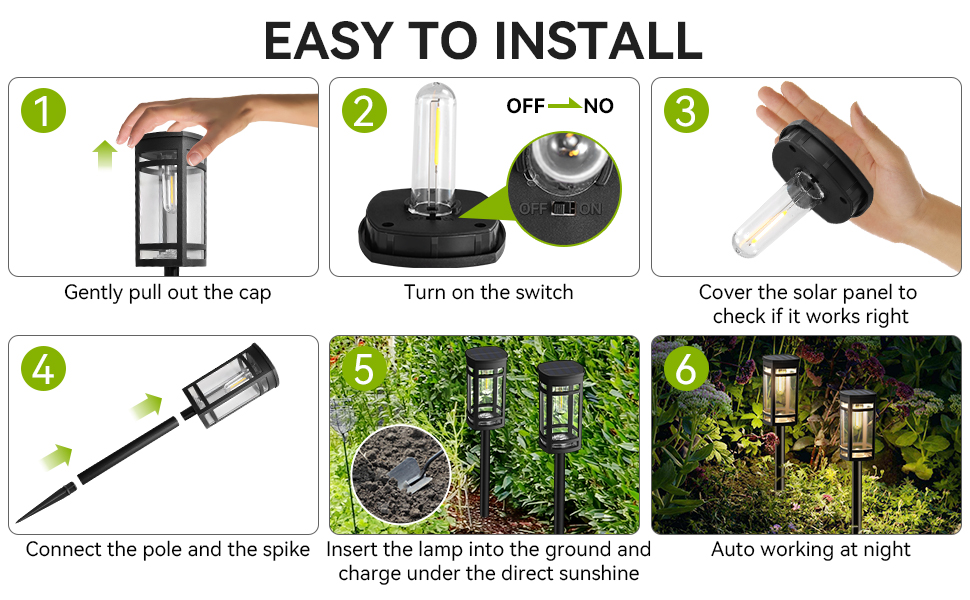 EASY TO INSTALL

1

Gently pull out the cap

2

OFF NO

OFF ON

Turn on the switch

3

Cover the solar panel to check if it works right

4

Connect the pole and the spike

5

Insert the lamp into the ground and charge under the direct sunshine

6

Auto working at night