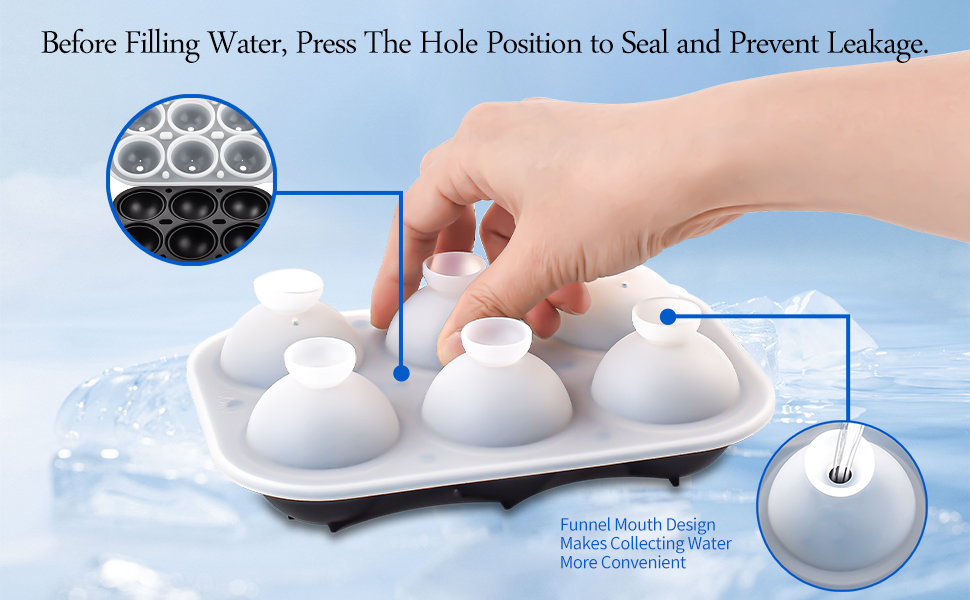 Before Filling Water, Press The Hole Position to Seal and Prevent Leakage.

Funnel Mouth Design Makes Collecting Water More Convenient