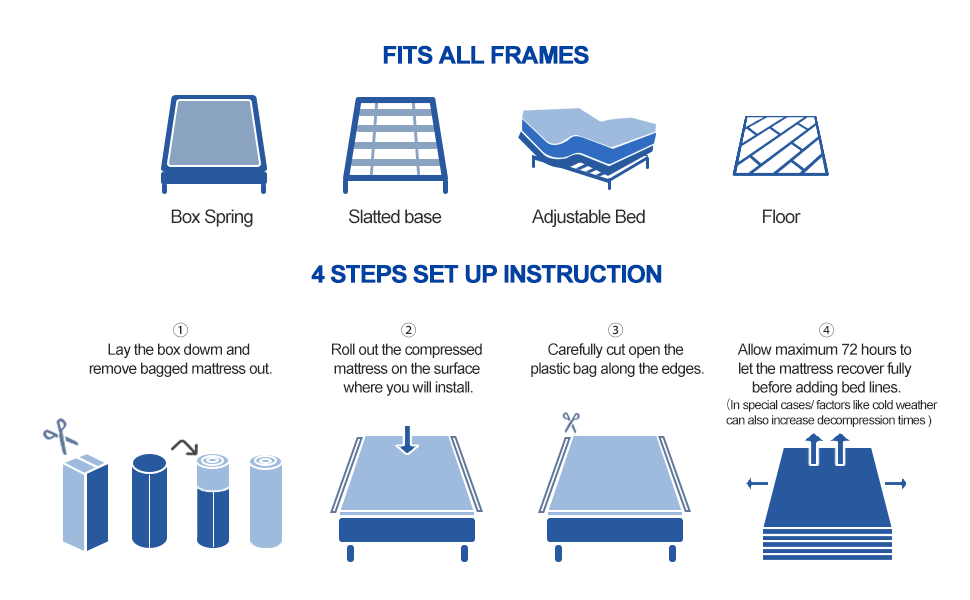 FITS ALL FRAMES

Box Spring

Slatted base

Adjustable Bed

Floor

4 STEPS SET UP INSTRUCTION

①
Lay the box dowm and remove bagged mattress out.

②
Roll out the compressed mattress on the surface where you will install.

③
Carefully cut open the plastic bag along the edges.

④
Allow maximum 72 hours to let the mattress recover fully before adding bed lines.
(In special cases/ factors like cold weather can also increase decompression times )