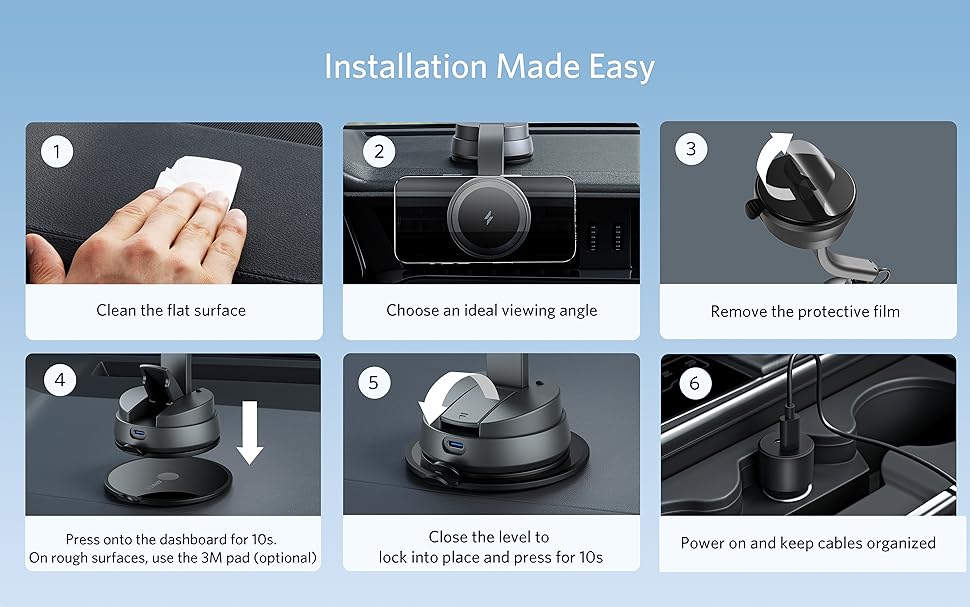 Installation Made Easy

1

Clean the flat surface

2

Choose an ideal viewing angle

3

Remove the protective film

4

Press onto the dashboard for 10s.
On rough surfaces, use the 3M pad (optional)

5

Close the level to
lock into place and press for 10s

6

Power on and keep cables organized