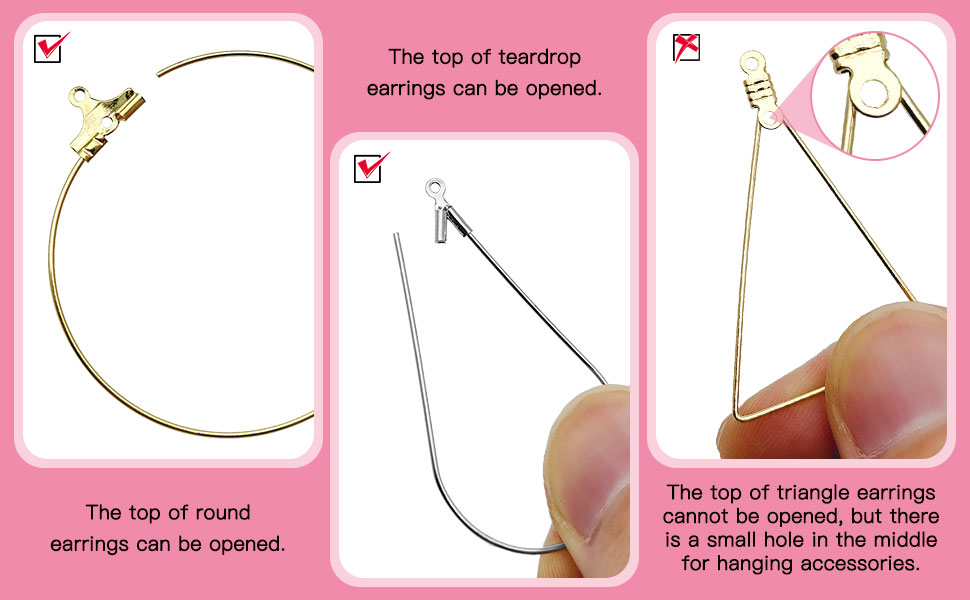 The top of teardrop earrings can be opened.

The top of round earrings can be opened.

The top of triangle earrings cannot be opened, but there is a small hole in the middle for hanging accessories.