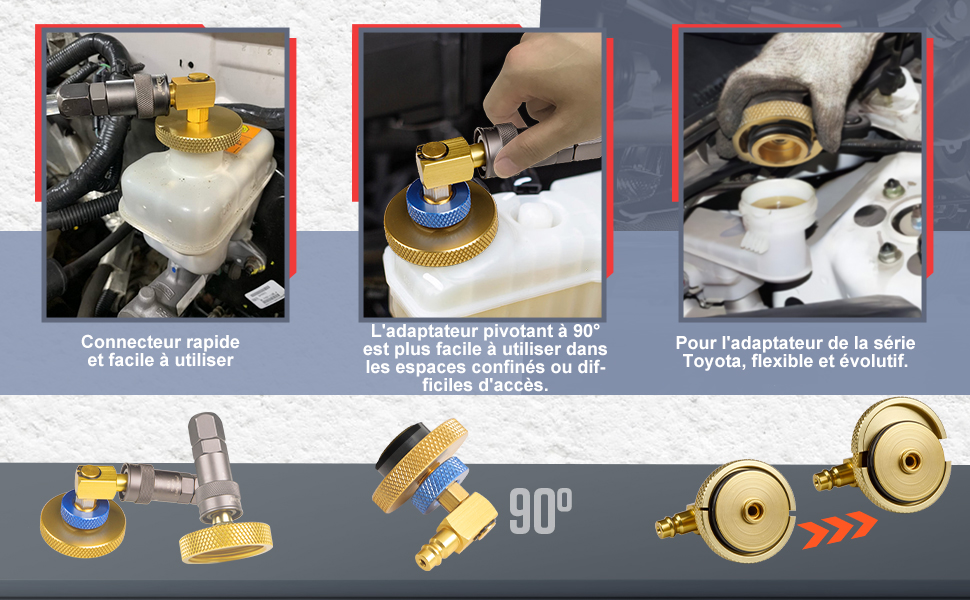 Connecteur rapide et facile à utiliser

L'adaptateur pivotant à 90° est plus facile à utiliser dans les espaces confinés ou difficiles d'accès.

Pour l'adaptateur de la série Toyota, flexible et évolutif.

90°