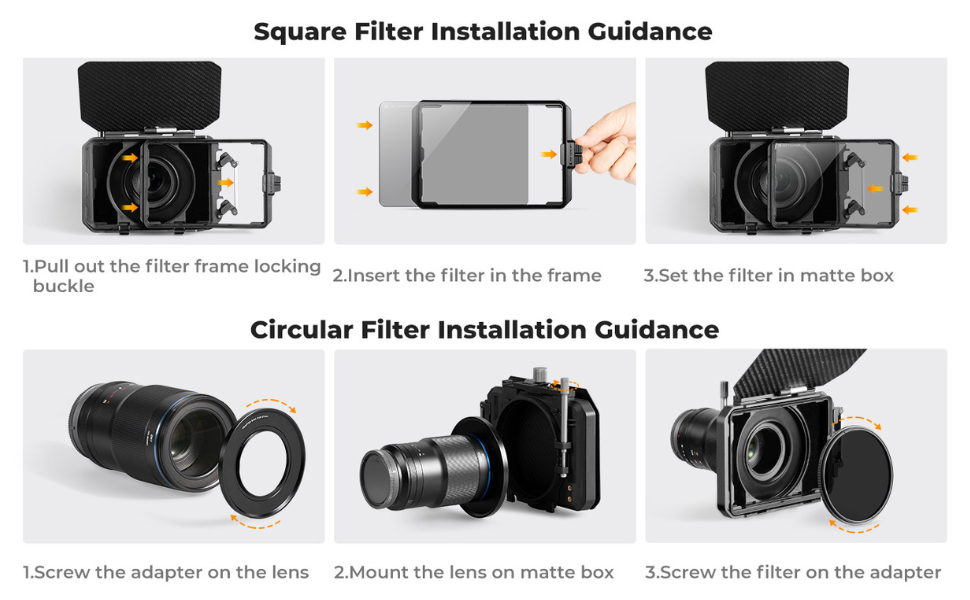 Square Filter Installation Guidance

1.Pull out the filter frame locking buckle

2.Insert the filter in the frame

3.Set the filter in matte box

Circular Filter Installation Guidance

1.Screw the adapter on the lens

2.Mount the lens on matte box

3.Screw the filter on the adapter