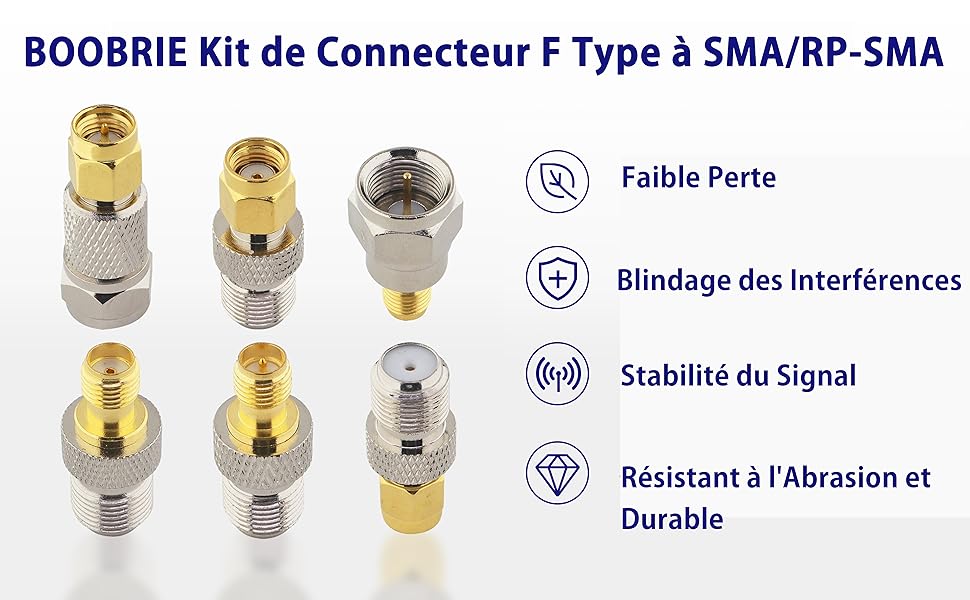 BOOBRIE Kit de Connecteur F Type à SMA/RP-SMA

Faible Perte

Blindage des Interférences

Stabilité du Signal

Résistant à l'Abrasion et Durable