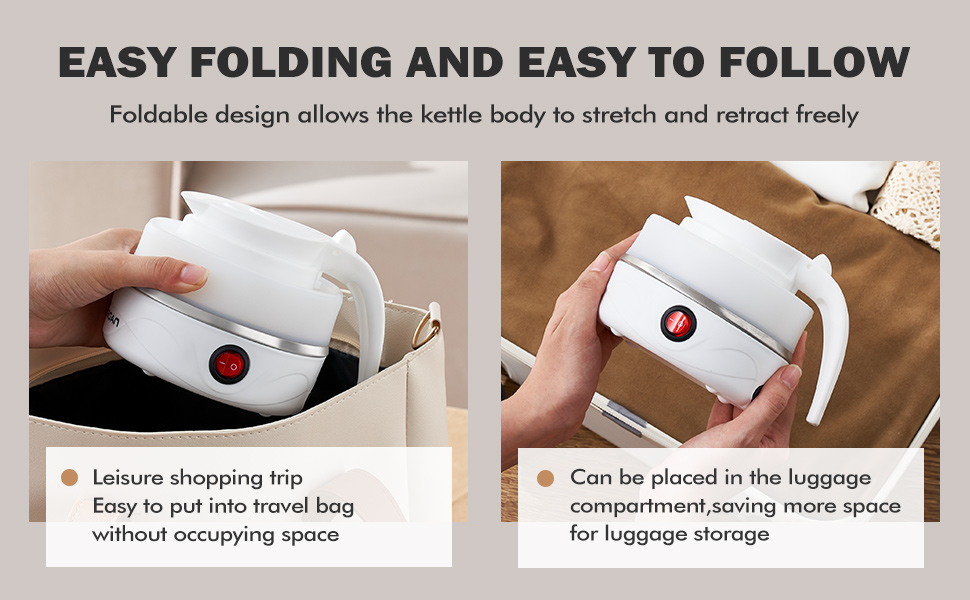 EASY FOLDING AND EASY TO FOLLOW

Foldable design allows the kettle body to stretch and retract freely

Leisure shopping trip
Easy to put into travel bag without occupying space

Can be placed in the luggage compartment,saving more space for luggage storage