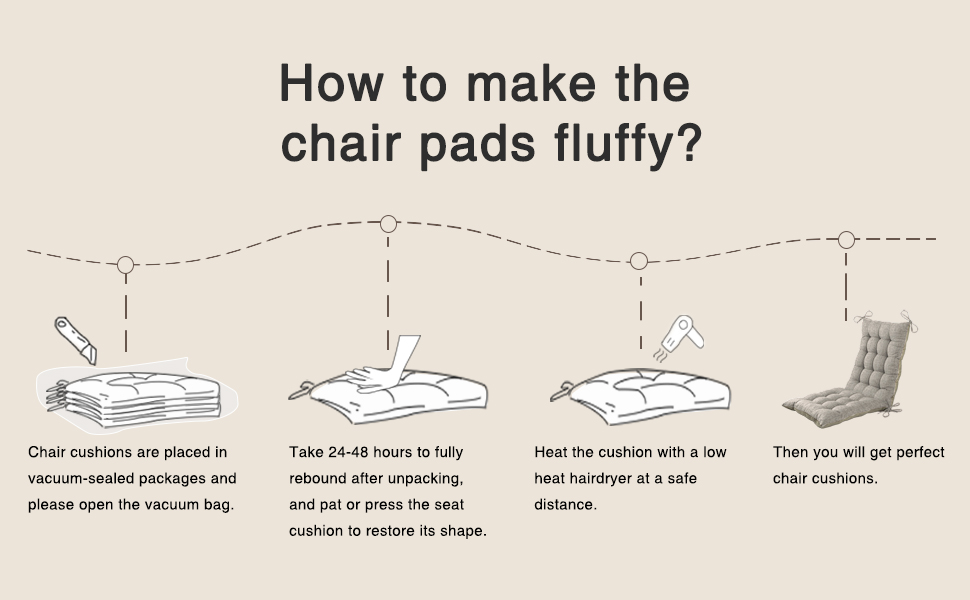 How to make the chair pads fluffy?

Chair cushions are placed in vacuum-sealed packages and please open the vacuum bag.

Take 24-48 hours to fully rebound after unpacking, and pat or press the seat cushion to restore its shape.

Heat the cushion with a low heat hairdryer at a safe distance.

Then you will get perfect chair cushions.