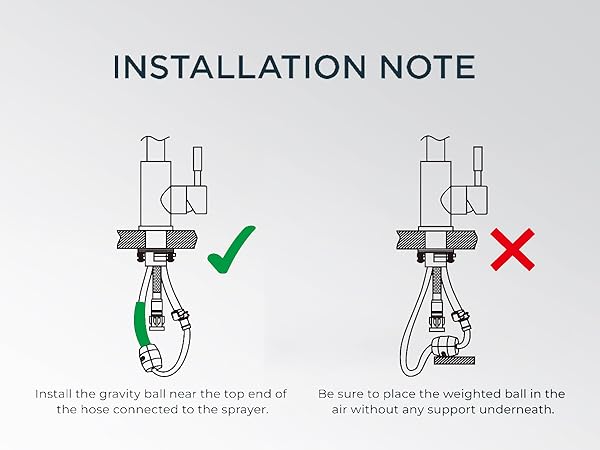 INSTALLATION NOTE

Install the gravity ball near the top end of the hose connected to the sprayer.

Be sure to place the weighted ball in the air without any support underneath.