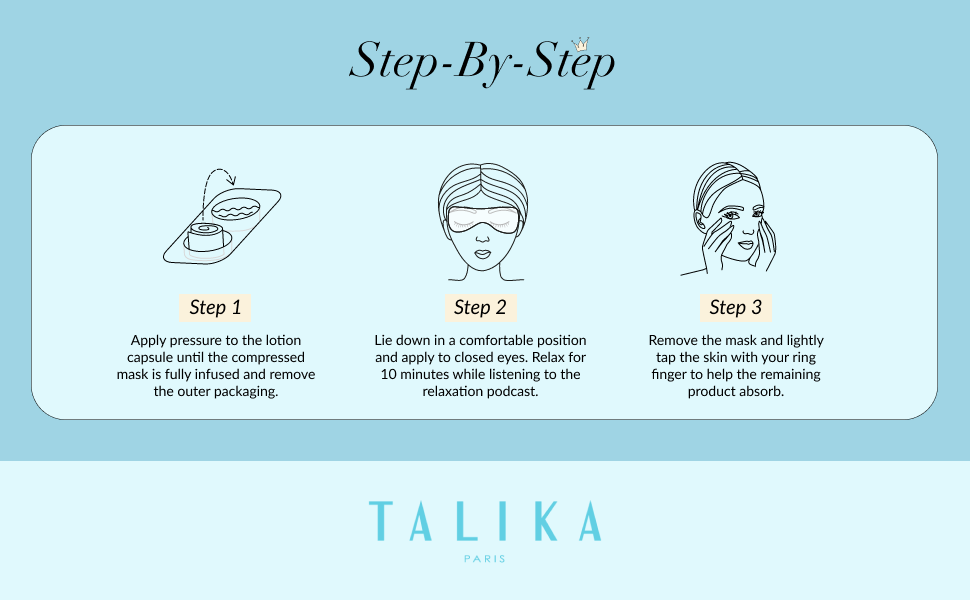 Step-By-Step

Step 1

Apply pressure to the lotion capsule until the compressed mask is fully infused and remove the outer packaging.

Step 2

Lie down in a comfortable position and apply to closed eyes. Relax for 10 minutes while listening to the relaxation podcast.

Step 3

Remove the mask and lightly tap the skin with your ring finger to help the remaining product absorb.

TALIKA

PARIS