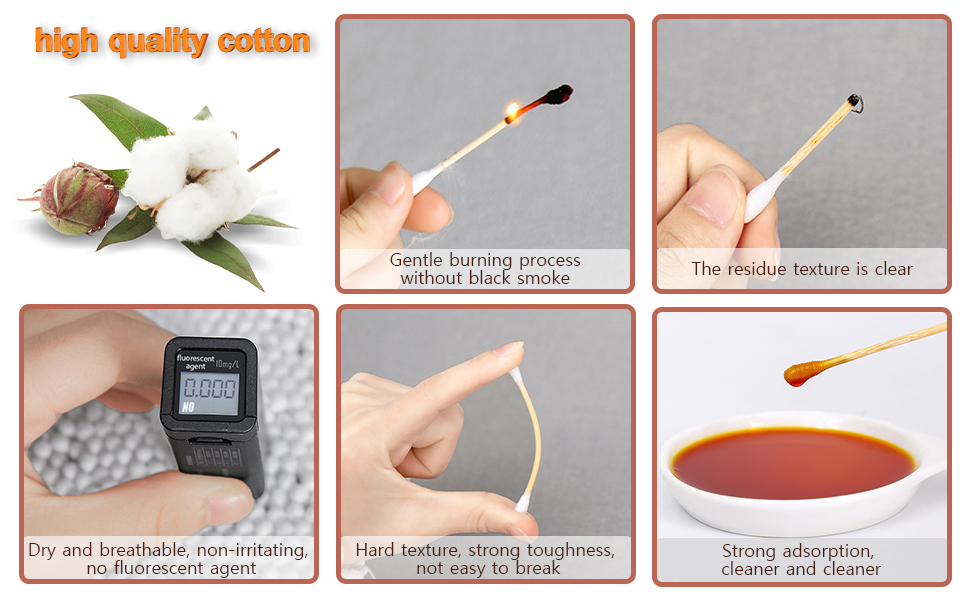 high quality cotton

Gentle burning process without black smoke

The residue texture is clear

fluorescent agent 10mg/L
0.000
NO

Dry and breathable, non-irritating, no fluorescent agent

Hard texture, strong toughness, not easy to break

Strong adsorption, cleaner and cleaner