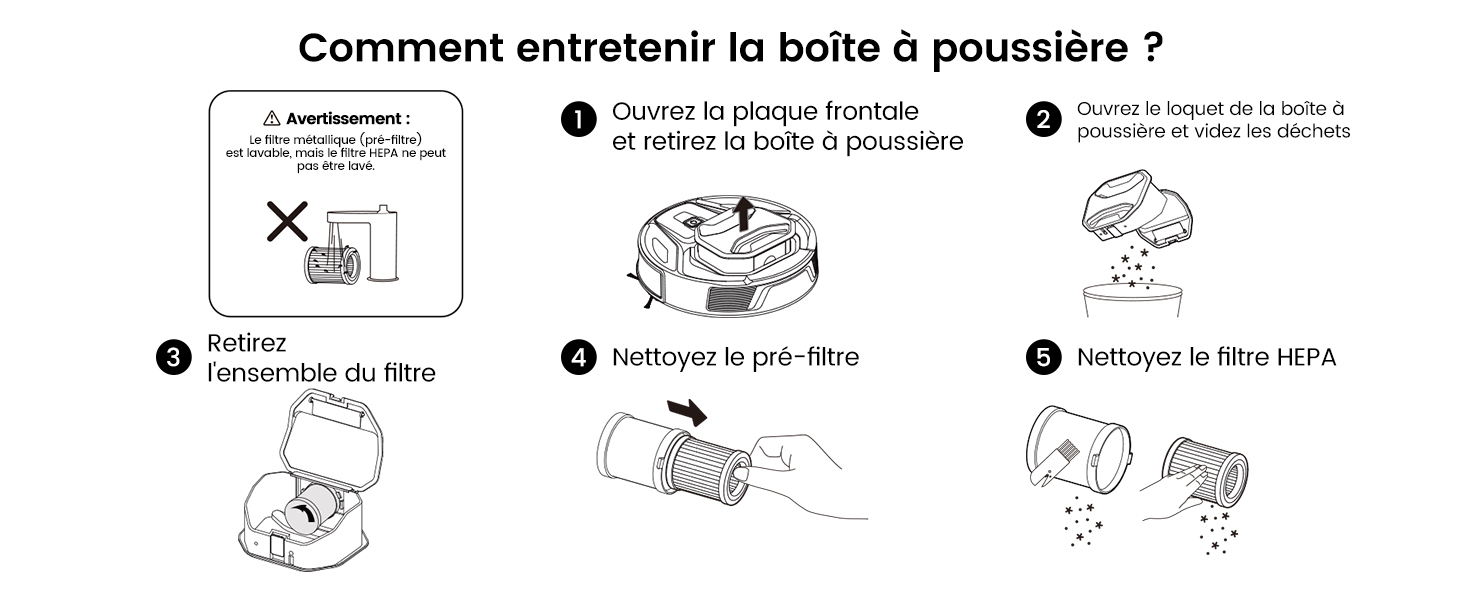 Comment entretenir la boîte à poussière ?

⚠ Avertissement :
Le filtre métallique (pré-filtre) est lavable, mais le filtre HEPA ne peut pas être lavé.

1 Ouvrez la plaque frontale et retirez la boîte à poussière

2 Ouvrez le loquet de la boîte à poussière et videz les déchets

3 Retirez l'ensemble du filtre

4 Nettoyez le pré-filtre

5 Nettoyez le filtre HEPA